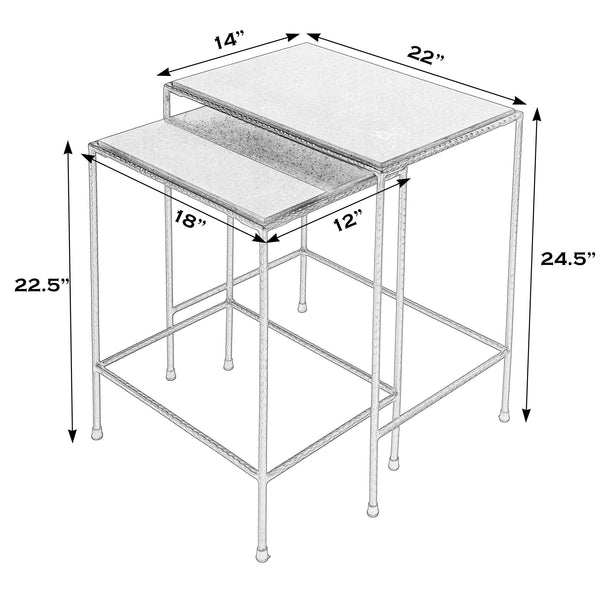 14”
22”
18”
12”
22.5”
24.5”