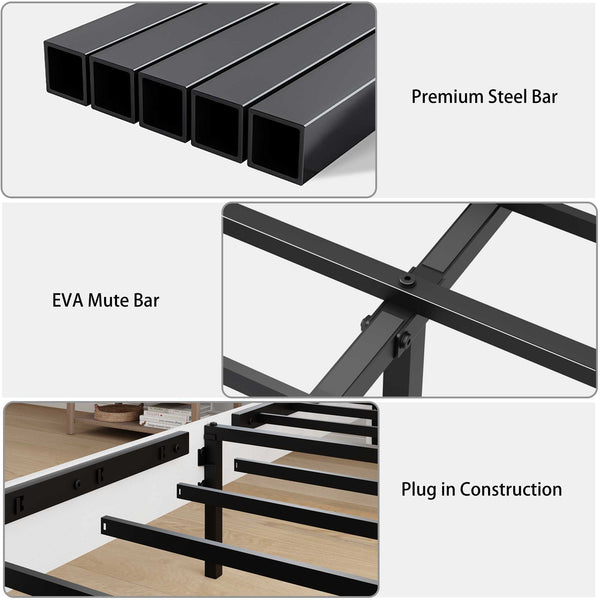 Premium Steel Bar

EVA Mute Bar

Plug in Construction