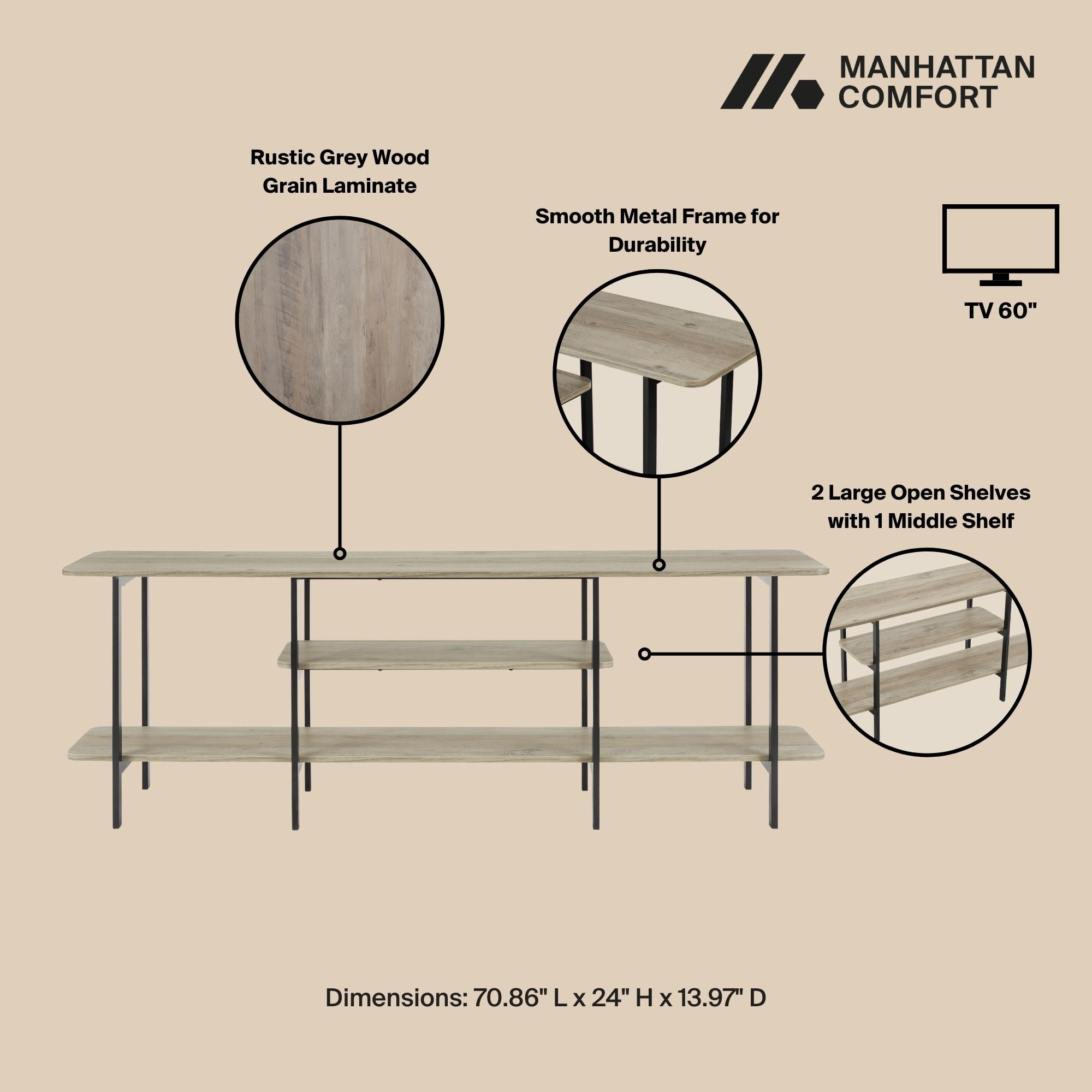 MANHATTAN COMFORT

Rustic Grey Wood Grain Laminate

Smooth Metal Frame for Durability

TV 60"

2 Large Open Shelves with 1 Middle Shelf

Dimensions: 70.86" L x 24" H x 13.97" D