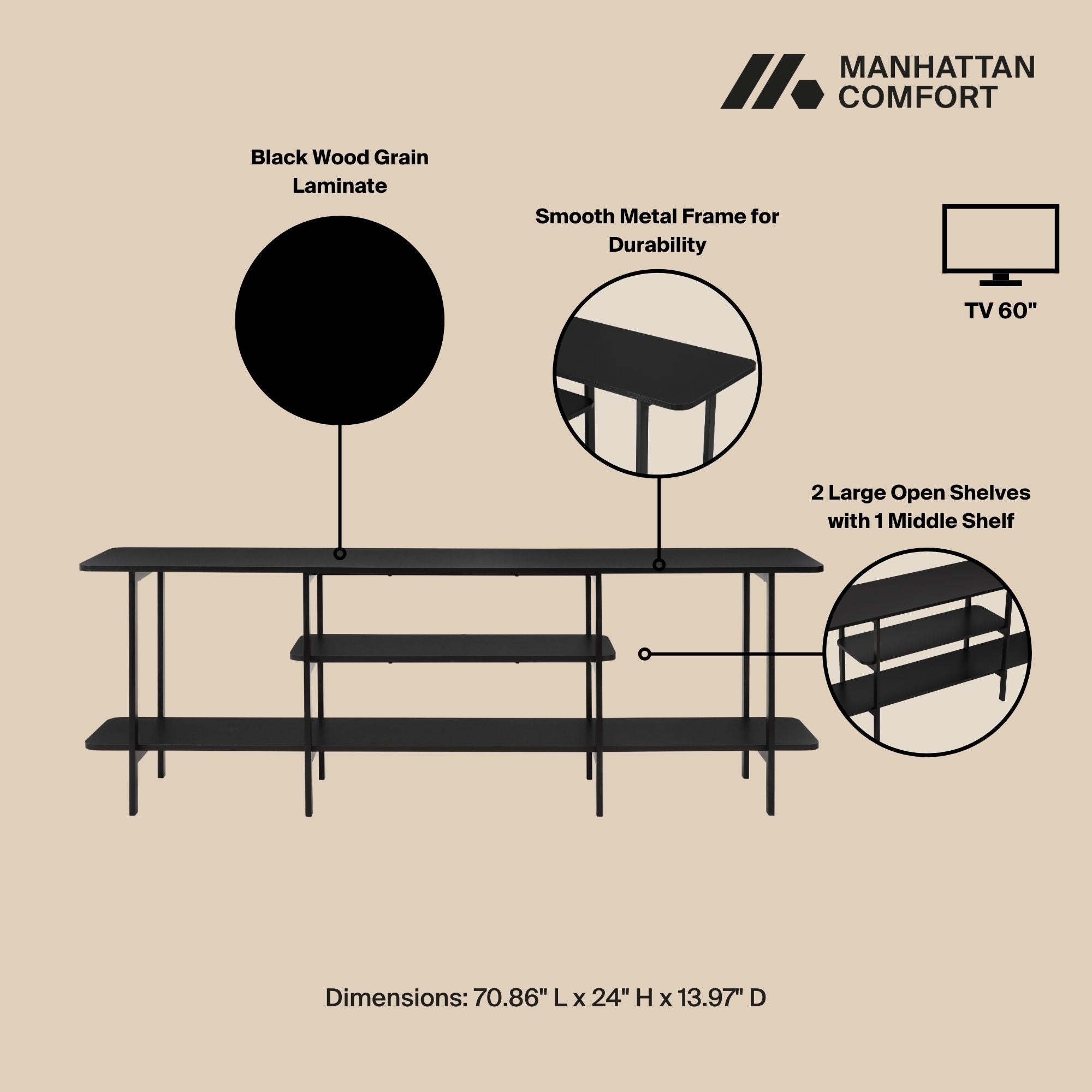 MANHATTAN COMFORT

Black Wood Grain Laminate

Smooth Metal Frame for Durability

TV 60"

2 Large Open Shelves with 1 Middle Shelf

Dimensions: 70.86" L x 24" H x 13.97" D