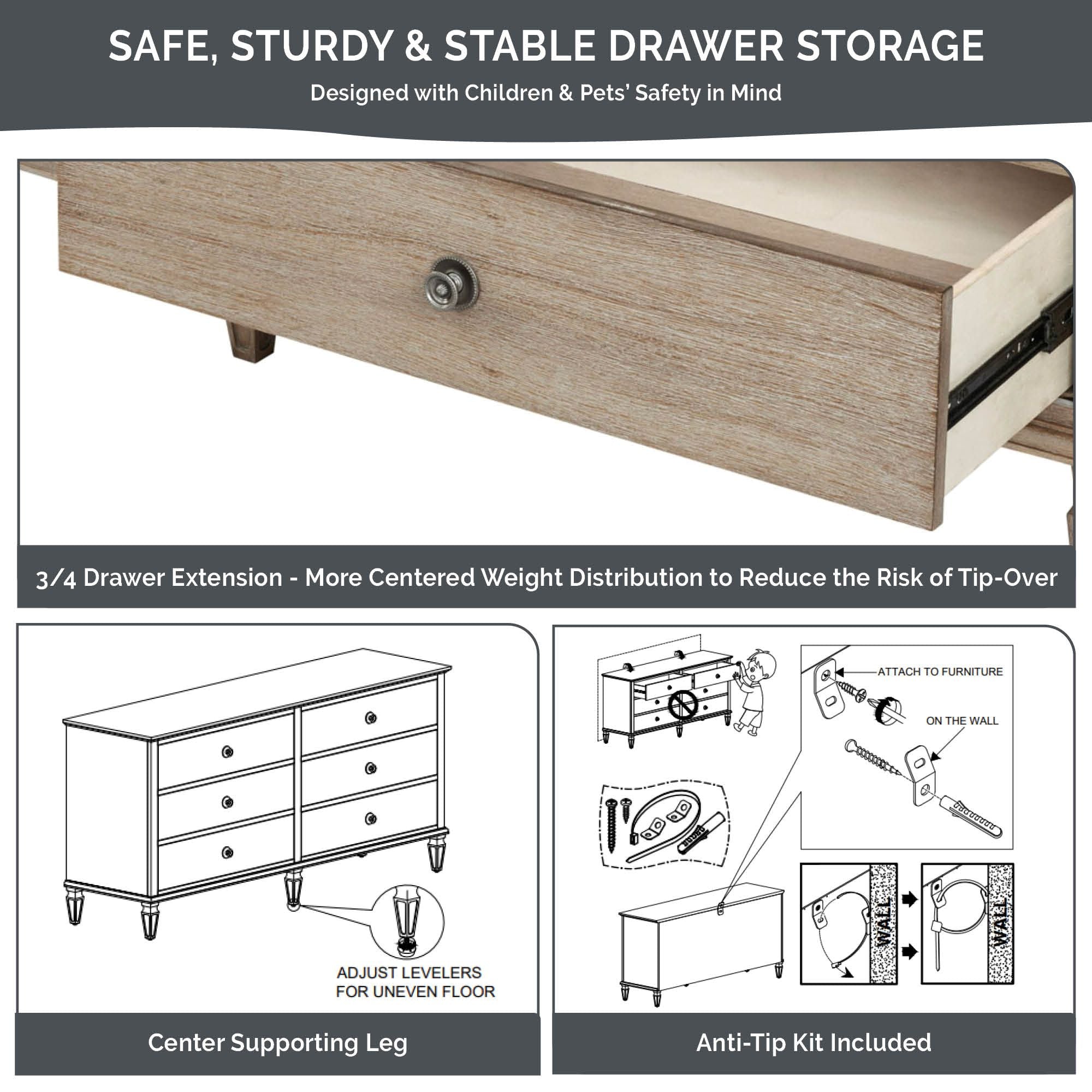 SAFE, STURDY & STABLE DRAWER STORAGE

Designed with Children & Pets' Safety in Mind

3/4 Drawer Extension - More Centered Weight Distribution to Reduce the Risk of Tip-Over

ADJUST LEVELERS FOR UNEVEN FLOOR

Center Supporting Leg

ATTACH TO FURNITURE

ON THE WALL

WALL

WALL

Anti-Tip Kit Included