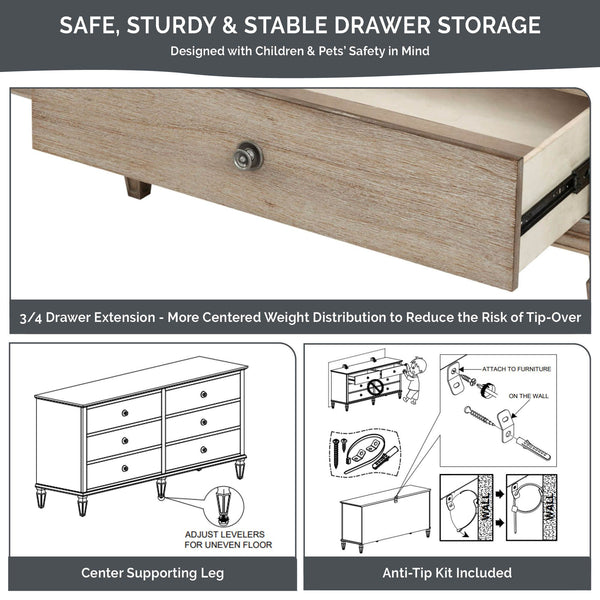 SAFE, STURDY & STABLE DRAWER STORAGE
Designed with Children & Pets' Safety in Mind

3/4 Drawer Extension - More Centered Weight Distribution to Reduce the Risk of Tip-Over

ADJUST LEVELERS FOR UNEVEN FLOOR

Center Supporting Leg

ATTACH TO FURNITURE

ON THE WALL

WALL

WALL

Anti-Tip Kit Included