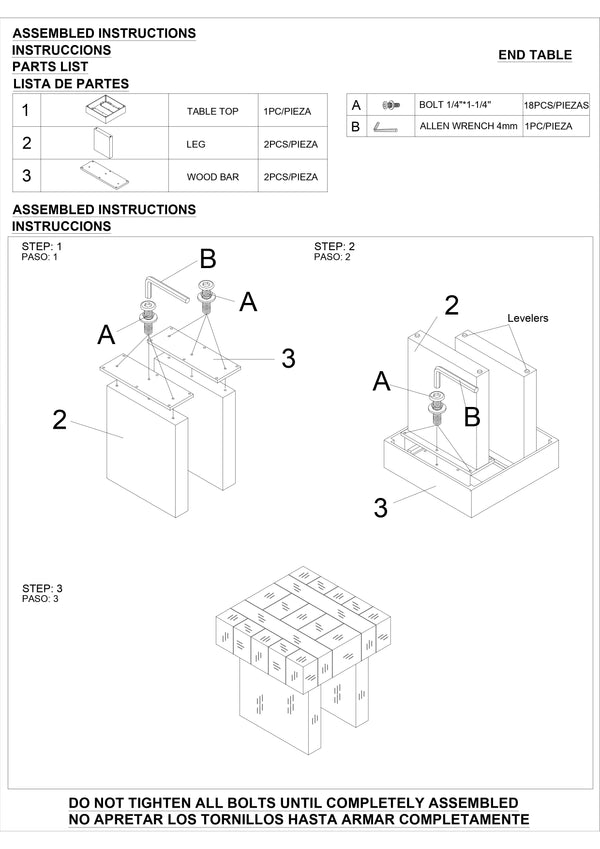 ASSEMBLED INSTRUCTIONS
INSTRUCCIONS
PARTS LIST
LISTA DE PARTES

END TABLE

| 1 | | TABLE TOP | 1PC/PIEZA |
|---|---|---|---|
| 2 | | LEG | 2PCS/PIEZA |
| 3 | | WOOD BAR | 2PCS/PIEZA |

| A | | BOLT 1/4"*1-1/4" | 18PCS/PIEZAS |
|---|---|---|---|
| B | | ALLEN WRENCH 4mm | 1PC/PIEZA |

ASSEMBLED INSTRUCTIONS
INSTRUCCIONS

STEP: 1
PASO: 1

B
A
A
3
2

STEP: 2
PASO: 2

2
Levelers
A
B
3

STEP: 3
PASO: 3

DO NOT TIGHTEN ALL BOLTS UNTIL COMPLETELY ASSEMBLED
NO APRETAR LOS TORNILLOS HASTA ARMAR COMPLETAMENTE