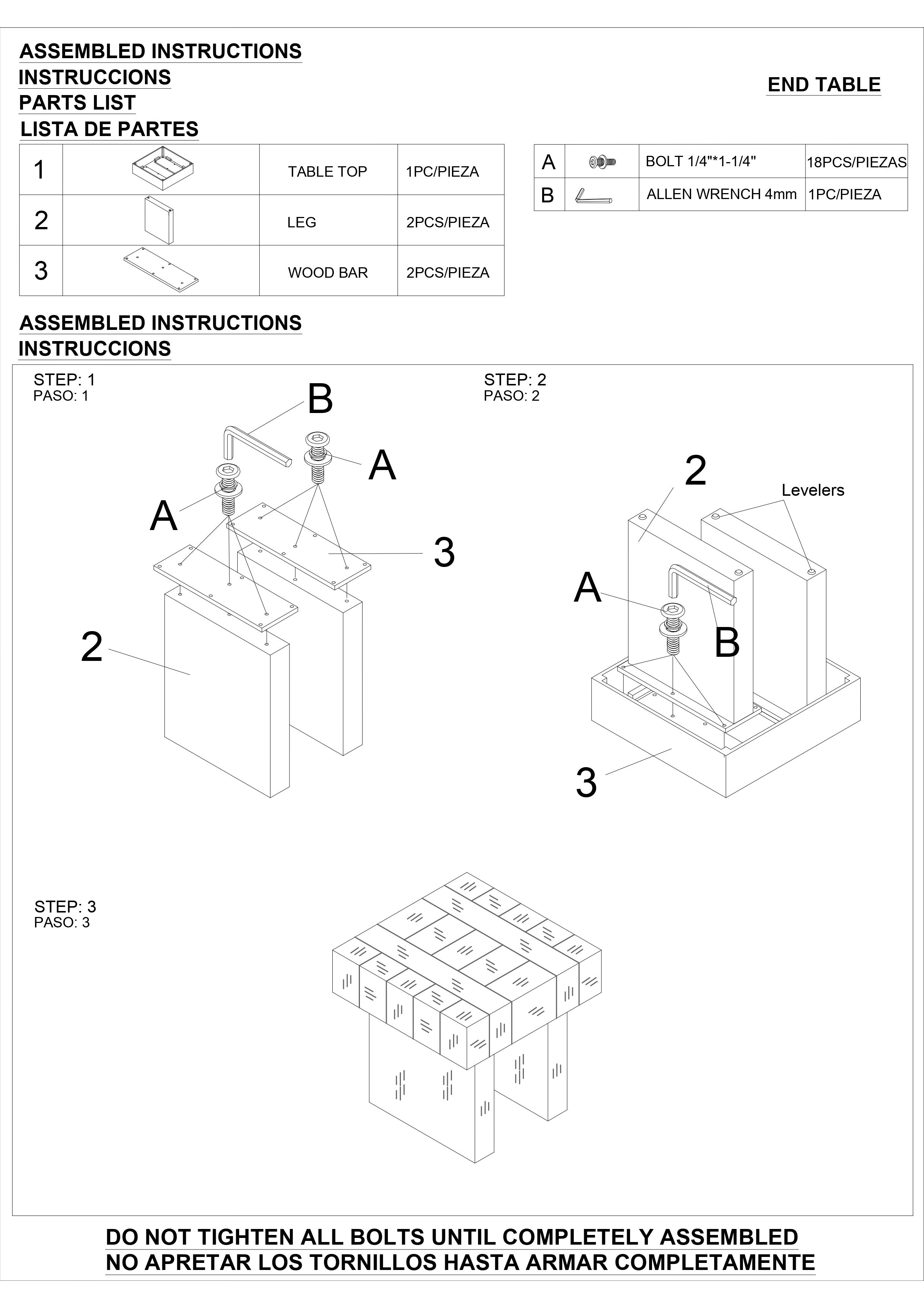 ASSEMBLED INSTRUCTIONS
INSTRUCCIONS
PARTS LIST
LISTA DE PARTES

END TABLE

| 1 | | TABLE TOP | 1PC/PIEZA |
|---|---|---|---|
| 2 | | LEG | 2PCS/PIEZA |
| 3 | | WOOD BAR | 2PCS/PIEZA |

| A | | BOLT 1/4"*1-1/4" | 18PCS/PIEZAS |
|---|---|---|---|
| B | | ALLEN WRENCH 4mm | 1PC/PIEZA |

ASSEMBLED INSTRUCTIONS
INSTRUCCIONS

STEP: 1
PASO: 1

B
A
A
3
2

STEP: 2
PASO: 2

2
Levelers
A
B
3

STEP: 3
PASO: 3

DO NOT TIGHTEN ALL BOLTS UNTIL COMPLETELY ASSEMBLED
NO APRETAR LOS TORNILLOS HASTA ARMAR COMPLETAMENTE