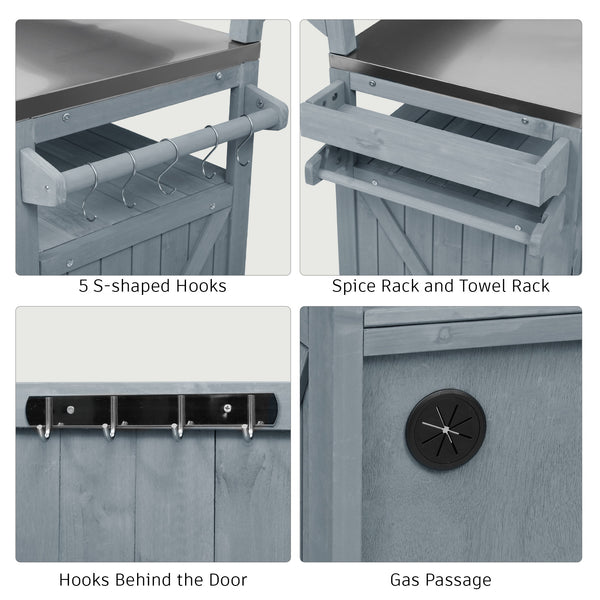 5 S-shaped Hooks

Spice Rack and Towel Rack

Hooks Behind the Door

Gas Passage