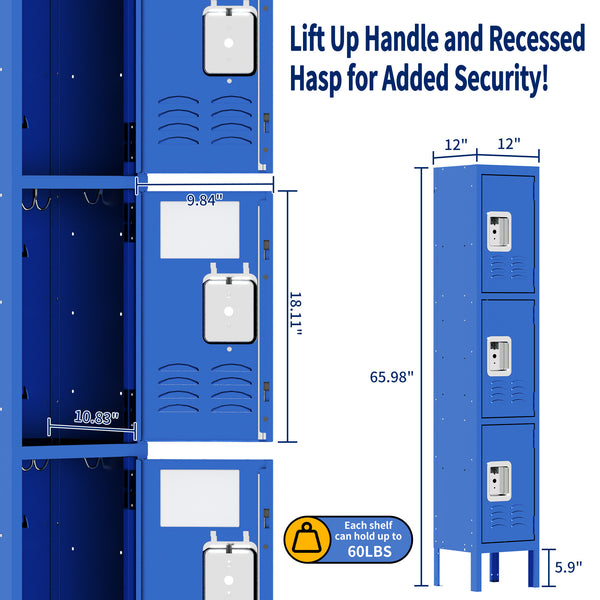 Lift Up Handle and Recessed Hasp for Added Security!

9.84"

18.11"

10.83"

12" 12"

65.98"

5.9"

Each shelf can hold up to 60LBS