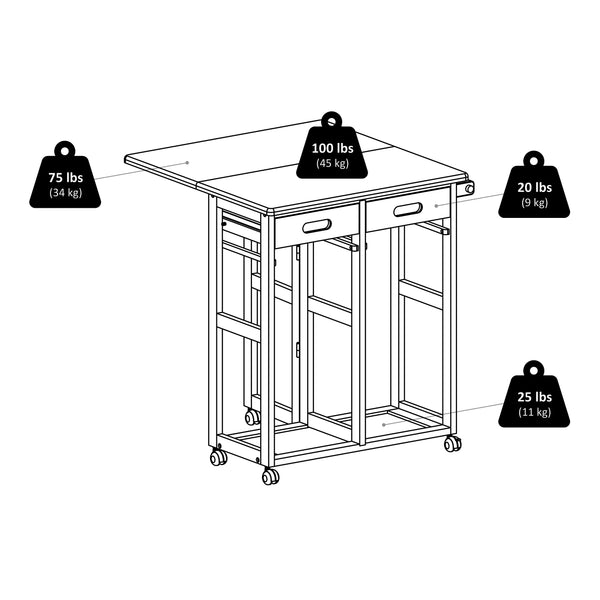 75 lbs
(34 kg)

100 lbs
(45 kg)

20 lbs
(9 kg)

25 lbs
(11 kg)