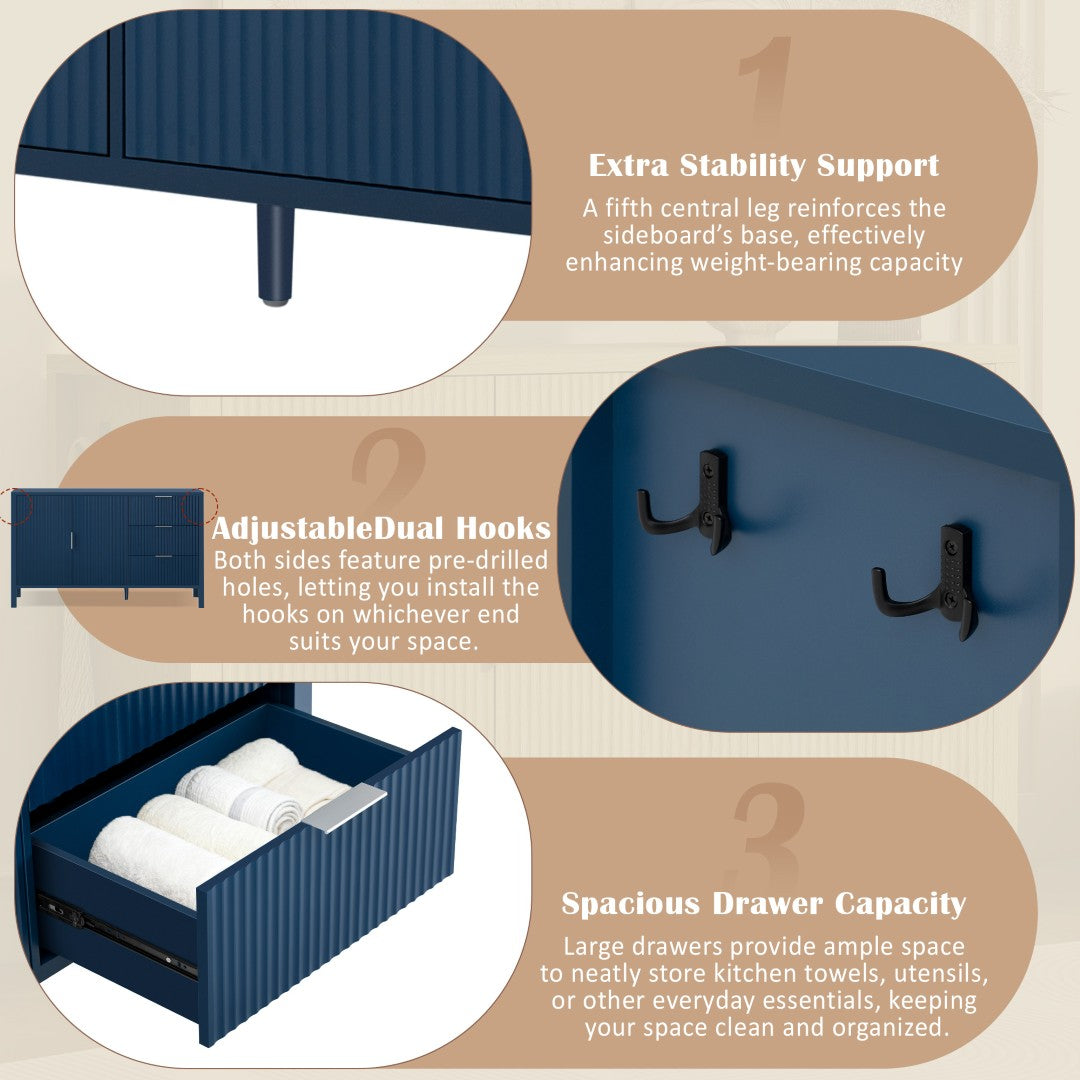 1

Extra Stability Support

A fifth central leg reinforces the sideboard's base, effectively enhancing weight-bearing capacity

2

AdjustableDual Hooks

Both sides feature pre-drilled holes, letting you install the hooks on whichever end suits your space.

3

Spacious Drawer Capacity

Large drawers provide ample space to neatly store kitchen towels, utensils, or other everyday essentials, keeping your space clean and organized.