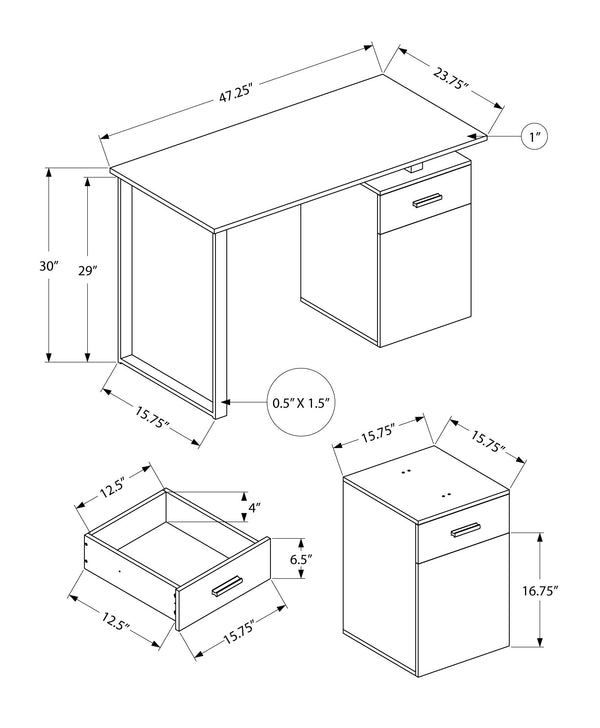 47.25"

23.75"

1"

30"

29"

15.75"

0.5" X 1.5"

15.75"

15.75"

12.5"

4"

6.5"

12.5"

15.75"

16.75"