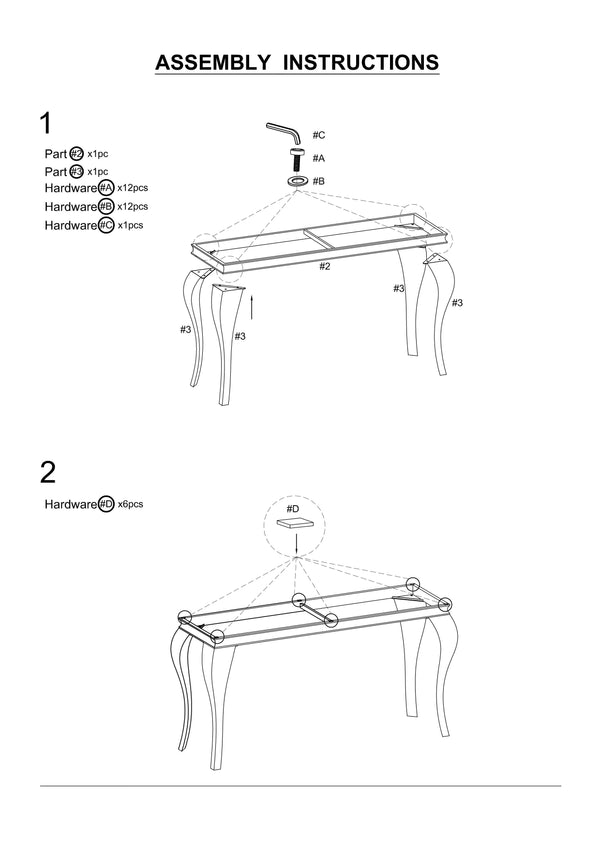 ASSEMBLY INSTRUCTIONS

1

Part #2 x1pc
Part #3 x1pc
Hardware #A x12pcs
Hardware #B x12pcs
Hardware #C x1pcs

#C
#A
#B
#2
#3
#3
#3
#3

2

Hardware #D x6pcs

#D