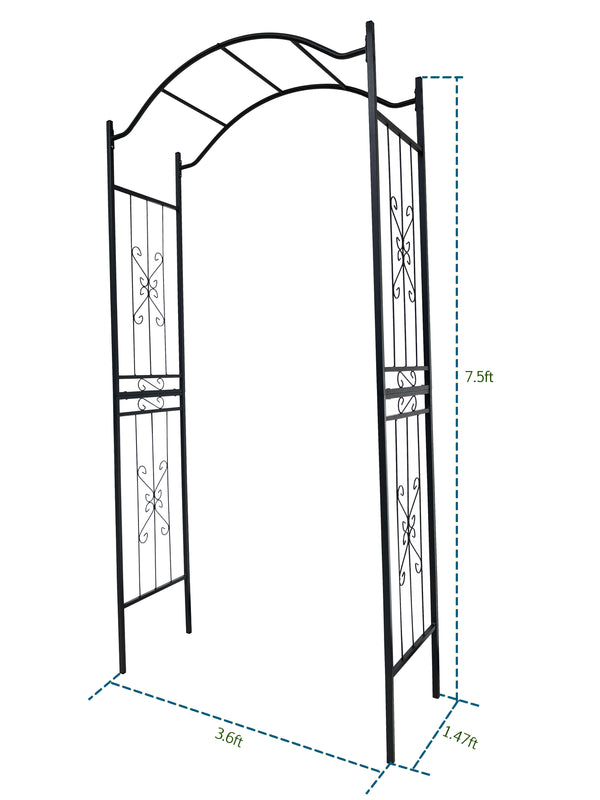 7.5ft

3.6ft

1.47ft