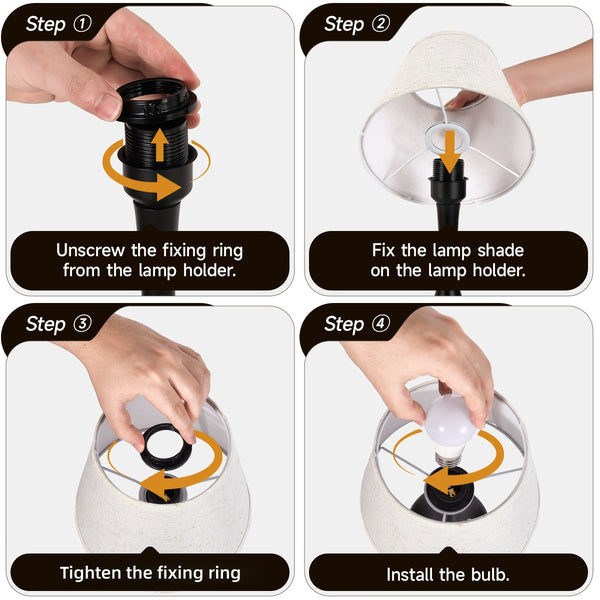 Step ①

Unscrew the fixing ring from the lamp holder.

Step ②

Fix the lamp shade on the lamp holder.

Step ③

Tighten the fixing ring

Step ④

Install the bulb.