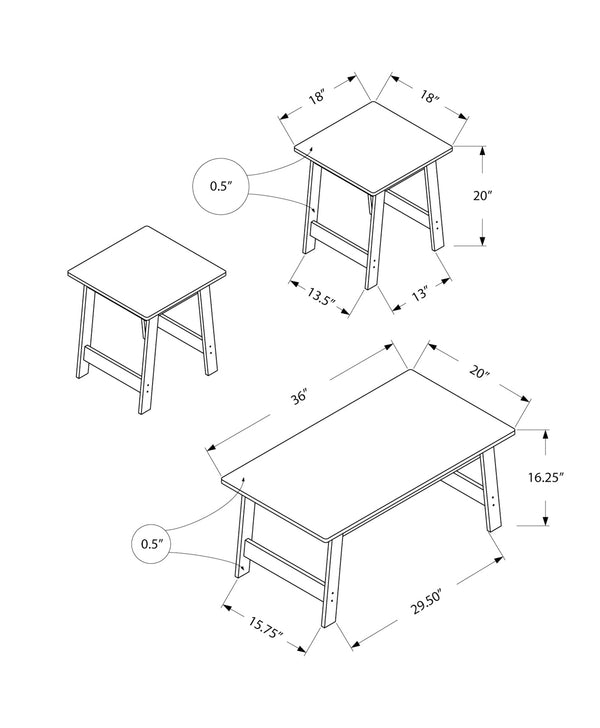 18″
18″
0.5″
20″
13.5″
13″
36″
20″
16.25″
0.5″
15.75″
29.50″