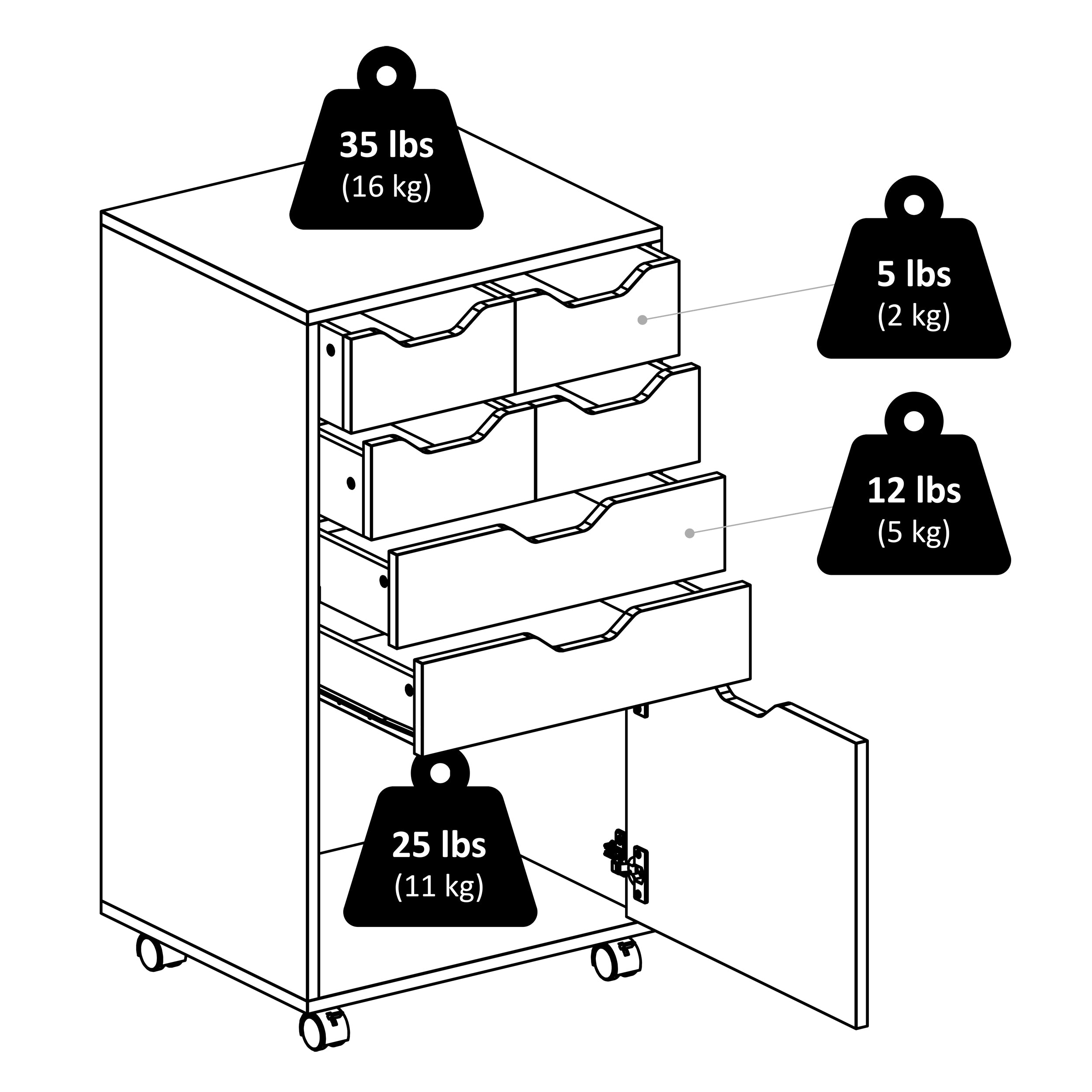 35 lbs
(16 kg)

5 lbs
(2 kg)

12 lbs
(5 kg)

25 lbs
(11 kg)