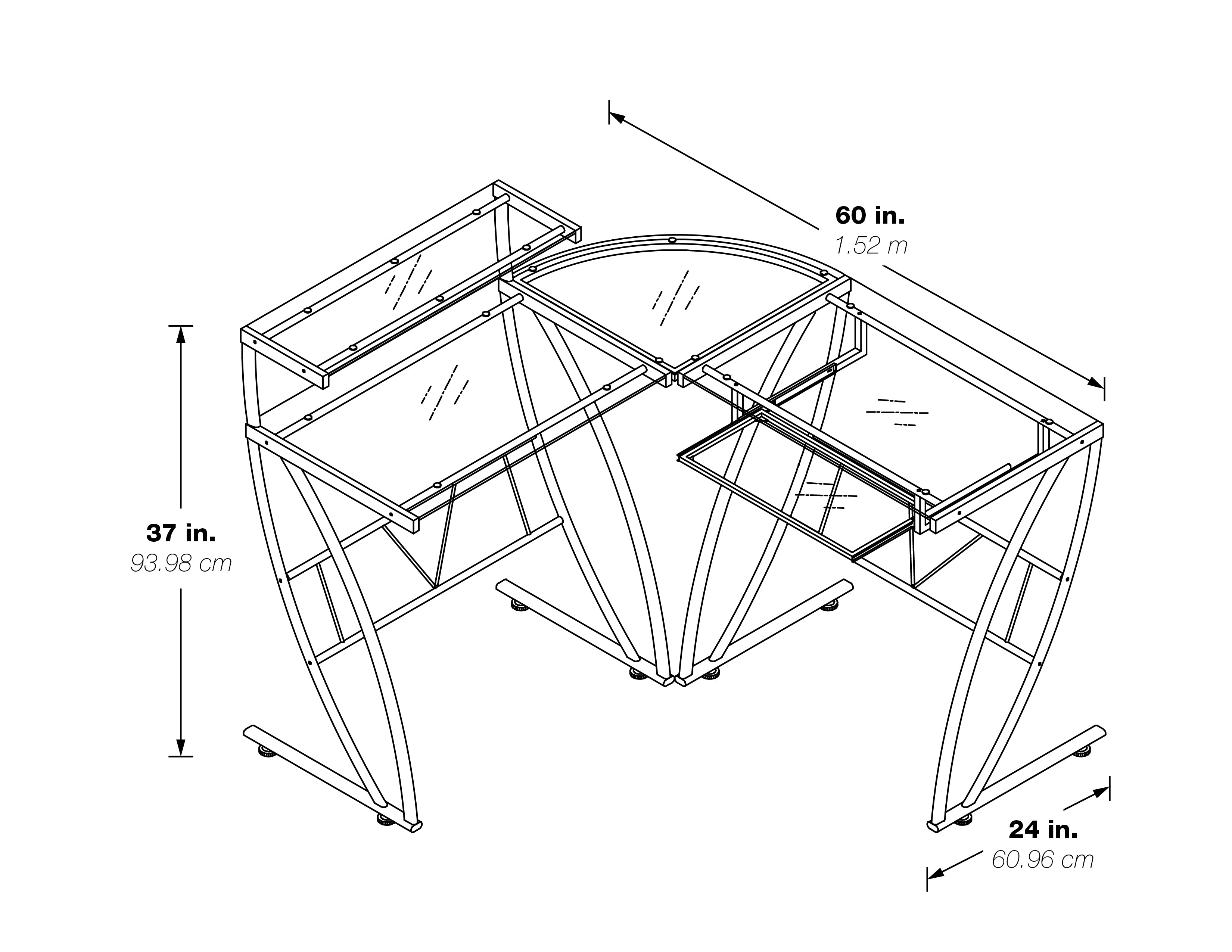 60 in.
1.52 m

37 in.
93.98 cm

24 in.
60.96 cm