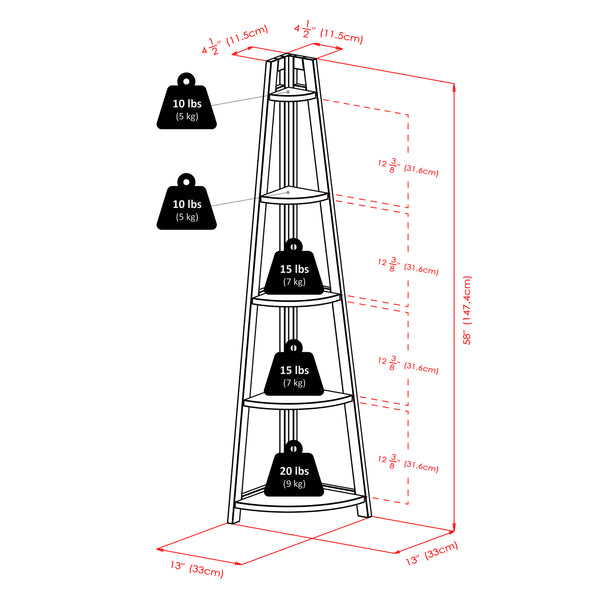 $4\frac{1}{2}$" (11.5cm)

$4\frac{1}{2}$" (11.5cm)

10 lbs
(5 kg)

10 lbs
(5 kg)

15 lbs
(7 kg)

15 lbs
(7 kg)

20 lbs
(9 kg)

$12\frac{3}{8}$" (31.6cm)

$12\frac{3}{8}$" (31.6cm)

$12\frac{3}{8}$" (31.6cm)

$12\frac{3}{8}$" (31.6cm)

58" (147.4cm)

13" (33cm)

13" (33cm)