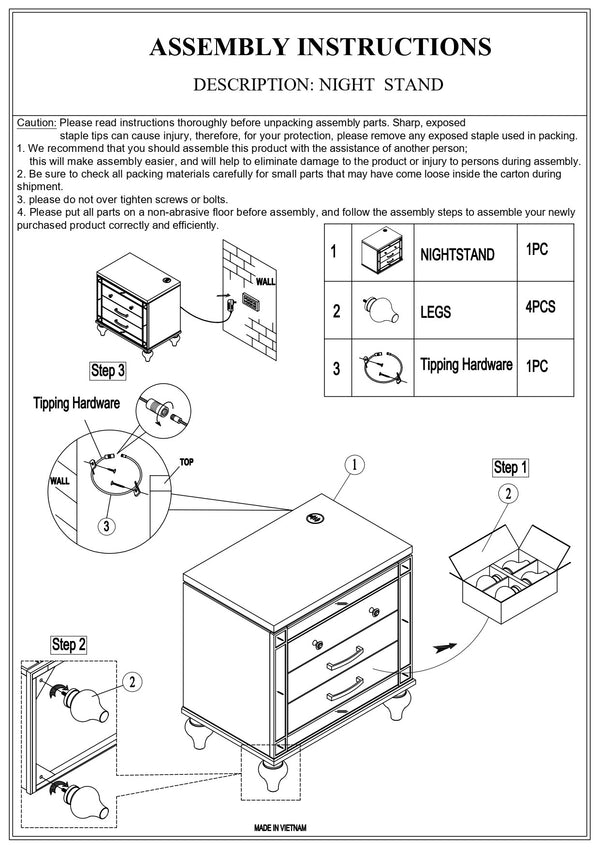 ASSEMBLY INSTRUCTIONS

DESCRIPTION: NIGHT STAND

Caution: Please read instructions thoroughly before unpacking assembly parts. Sharp, exposed staple tips can cause injury, therefore, for your protection, please remove any exposed staple used in packing.
1. We recommend that you should assemble this product with the assistance of another person; this will make assembly easier, and will help to eliminate damage to the product or injury to persons during assembly.
2. Be sure to check all packing materials carefully for small parts that may have come loose inside the carton during shipment.
3. please do not over tighten screws or bolts.
4. Please put all parts on a non-abrasive floor before assembly, and follow the assembly steps to assemble your newly purchased product correctly and efficiently.

| 1 | | NIGHTSTAND | 1PC |
|---|---|---|---|
| 2 | | LEGS | 4PCS |
| 3 | | Tipping Hardware | 1PC |

WALL

Step 3

Tipping Hardware

WALL

TOP

3

1

Step 1

2

Step 2

2

MADE IN VIETNAM