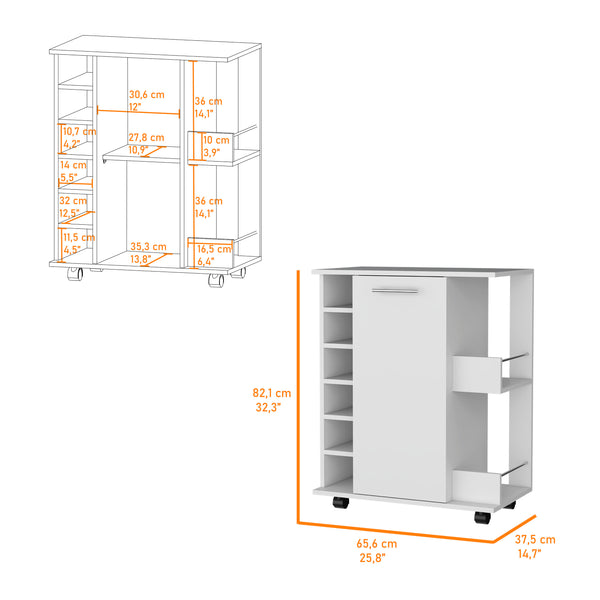 30,6 cm
12"

36 cm
14,1"

10,7 cm
4,2"

27,8 cm
10,9"

10 cm
3,9"

14 cm
5,5"

32 cm
12,5"

36 cm
14,1"

11,5 cm
4,5"

35,3 cm
13,8"

16,5 cm
6,4"

82,1 cm
32,3"

65,6 cm
25,8"

37,5 cm
14,7"