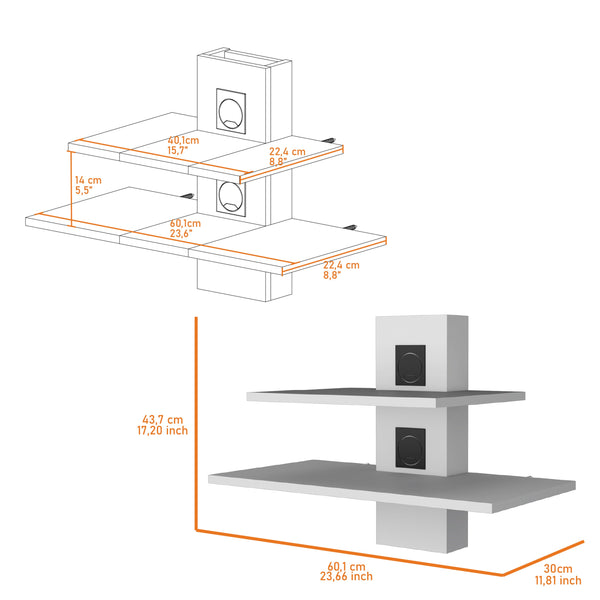 40,1cm
15,7"

22,4 cm
8,8"

14 cm
5,5"

60,1cm
23,6"

22,4 cm
8,8"

43,7 cm
17,20 inch

60,1 cm
23,66 inch

30cm
11,81 inch