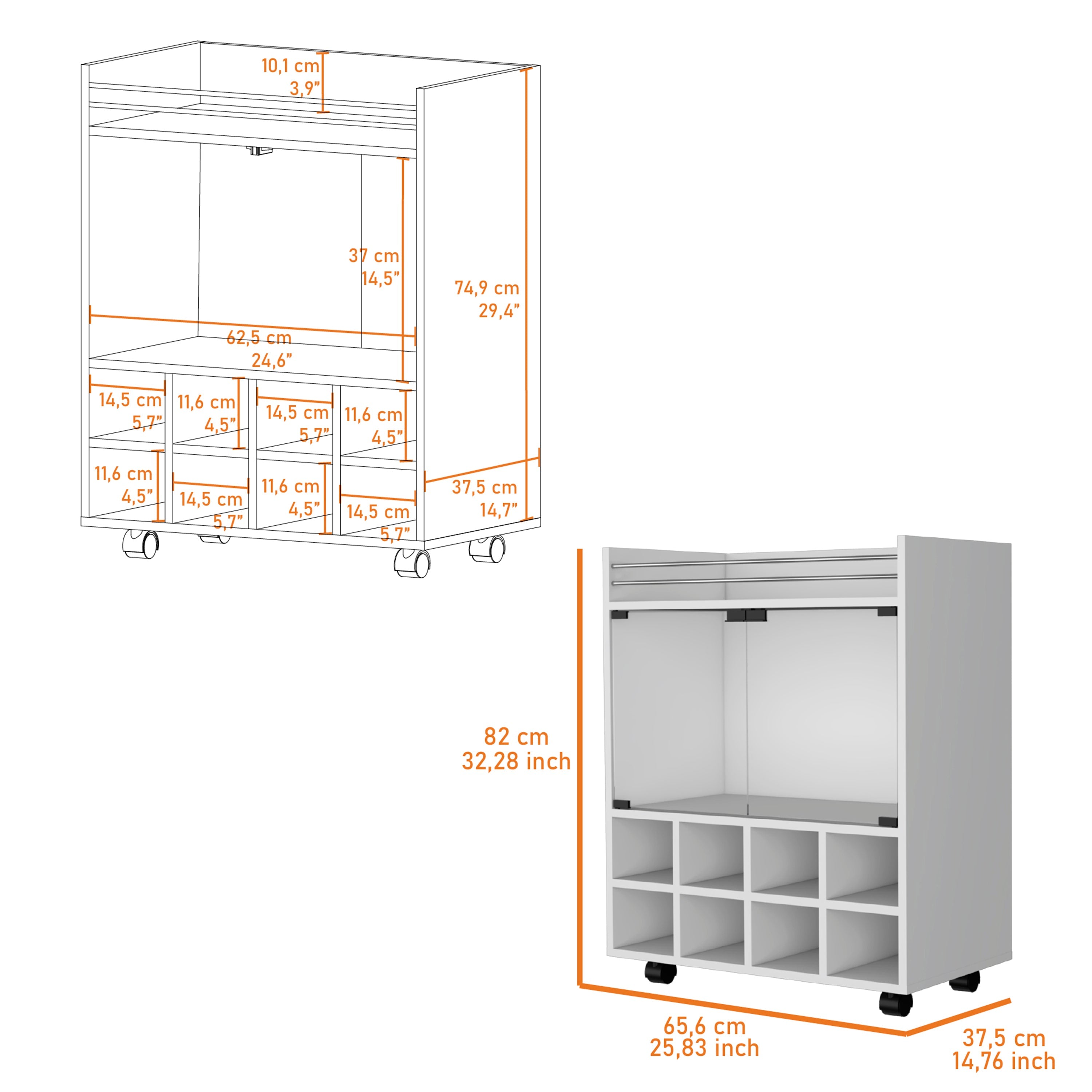 10,1 cm
3,9”

37 cm
14,5”

74,9 cm
29,4”

62,5 cm
24,6”

14,5 cm
5,7”

11,6 cm
4,5”

14,5 cm
5,7”

11,6 cm
4,5”

11,6 cm
4,5”

14,5 cm
5,7”

11,6 cm
4,5”

14,5 cm
5,7”

37,5 cm
14,7”

82 cm
32,28 inch

65,6 cm
25,83 inch

37,5 cm
14,76 inch