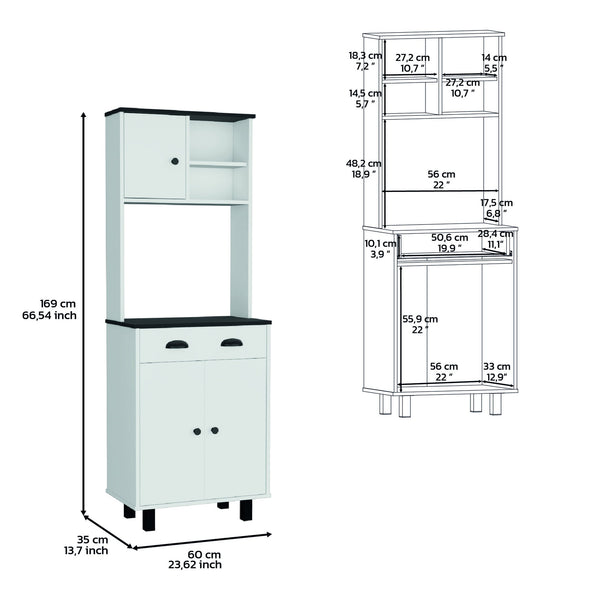 169 cm
66,54 inch

35 cm
13,7 inch

60 cm
23,62 inch

18,3 cm
7,2 "

27,2 cm
10,7 "

14 cm
5,5 "

27,2 cm
10,7 "

14,5 cm
5,7 "

48,2 cm
18,9 "

56 cm
22 "

17,5 cm
6,8 "

10,1 cm
3,9 "

50,6 cm
19,9 "

28,4 cm
11,1"

55,9 cm
22 "

56 cm
22 "

33 cm
12,9"