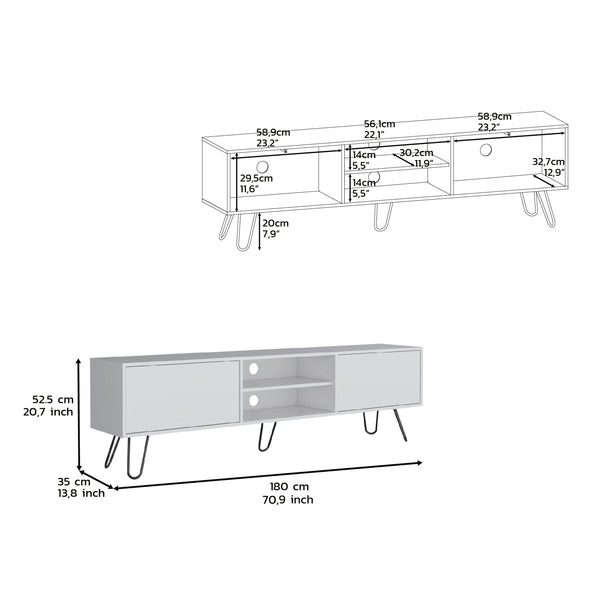 58,9cm
23,2"

56,1cm
22,1"

58,9cm
23,2"

14cm
5,5"

30,2cm
11,9"

32,7cm
12,9"

29,5cm
11,6"

14cm
5,5"

20cm
7,9"

52.5 cm
20,7 inch

35 cm
13,8 inch

180 cm
70,9 inch