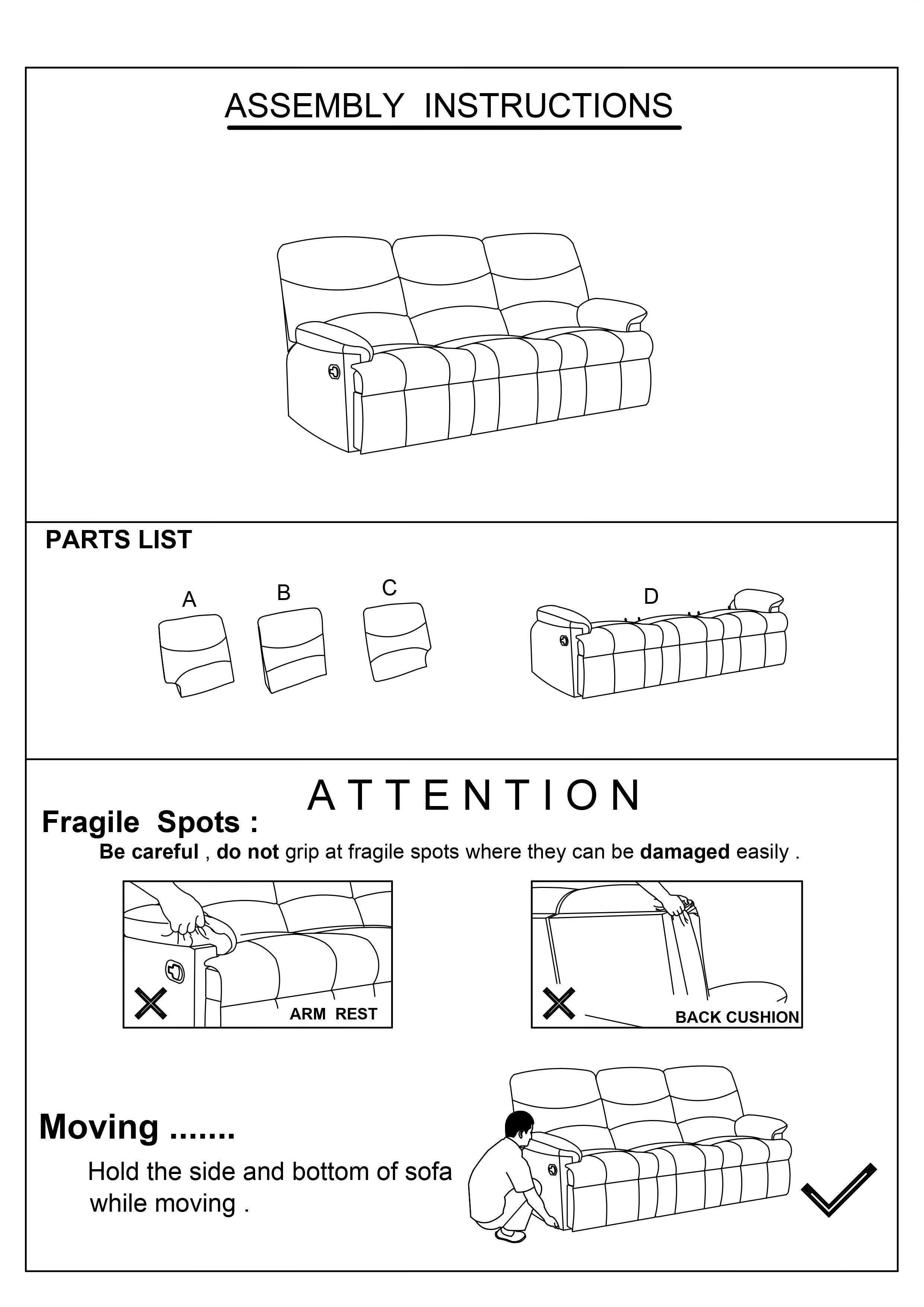 ASSEMBLY INSTRUCTIONS

PARTS LIST

A

B

C

D

ATTENTION

Fragile Spots :

Be careful , do not grip at fragile spots where they can be damaged easily .

ARM REST

BACK CUSHION

Moving .......

Hold the side and bottom of sofa while moving .