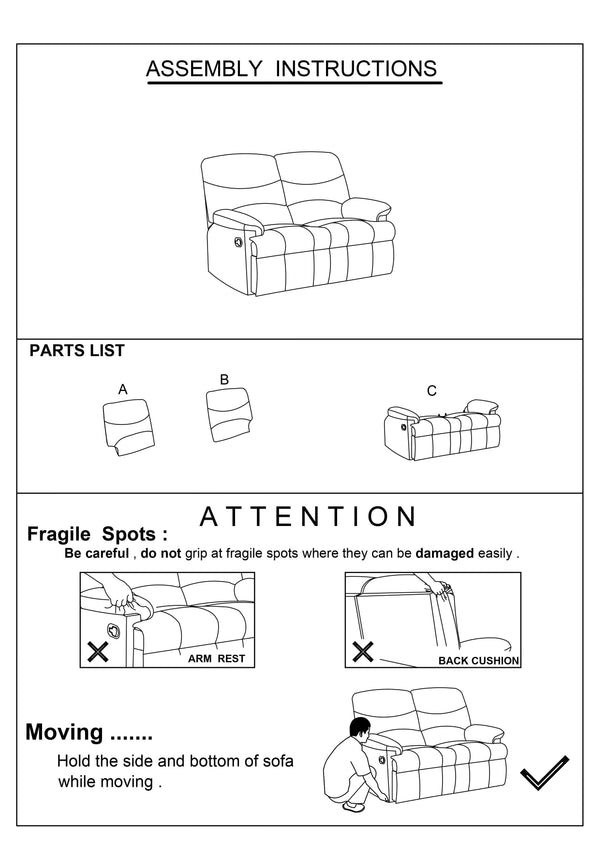 ASSEMBLY INSTRUCTIONS

PARTS LIST

A

B

C

ATTENTION

Fragile Spots :

Be careful , do not grip at fragile spots where they can be damaged easily .

ARM REST

BACK CUSHION

Moving .......

Hold the side and bottom of sofa while moving .