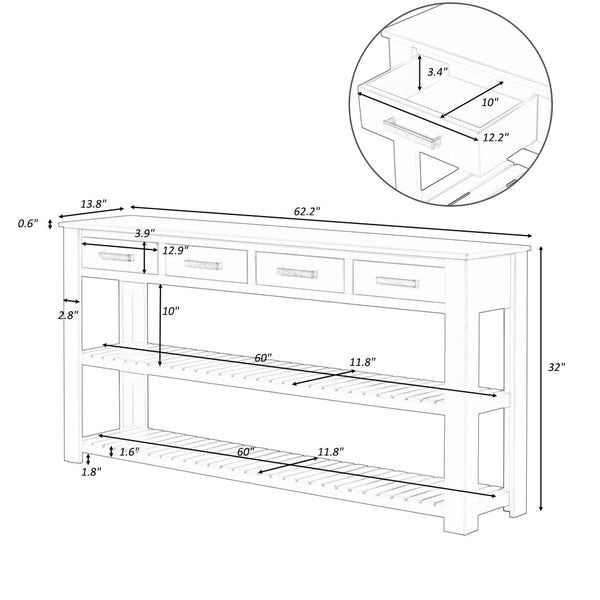 3.4"
10"
12.2"
13.8"
62.2"
0.6"
3.9"
12.9"
2.8"
10"
60"
11.8"
32"
1.6"
60"
11.8"
1.8"