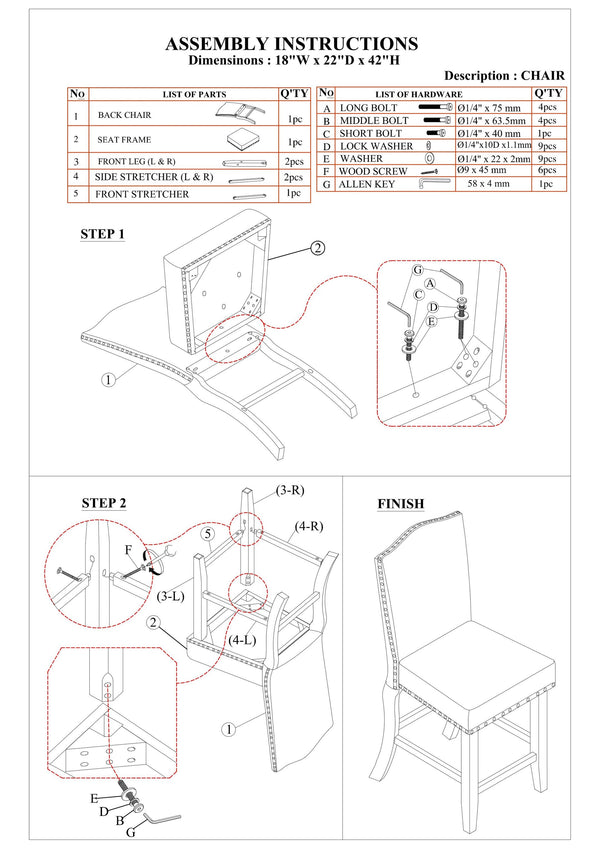 ASSEMBLY INSTRUCTIONS
Dimensinons : 18"W x 22"D x 42"H

Description : CHAIR

| No | LIST OF PARTS | Q'TY |
|---|---|---|
| 1 | BACK CHAIR | 1pc |
| 2 | SEAT FRAME | 1pc |
| 3 | FRONT LEG (L & R) | 2pcs |
| 4 | SIDE STRETCHER (L & R) | 2pcs |
| 5 | FRONT STRETCHER | 1pc |

| No | LIST OF HARDWARE | | Q'TY |
|---|---|---|---|
| A | LONG BOLT | Ø1/4" x 75 mm | 4pcs |
| B | MIDDLE BOLT | Ø1/4" x 63.5mm | 4pcs |
| C | SHORT BOLT | Ø1/4" x 40 mm | 1pc |
| D | LOCK WASHER | Ø1/4"x10D x1.1mm | 9pcs |
| E | WASHER | Ø1/4" x 22 x 2mm | 9pcs |
| F | WOOD SCREW | Ø9 x 45 mm | 6pcs |
| G | ALLEN KEY | 58 x 4 mm | 1pc |

STEP 1
2
1
G
A
C
D
E

STEP 2
(3-R)
(4-R)
5
F
(3-L)
2
(4-L)
1
E
D
B
G

FINISH