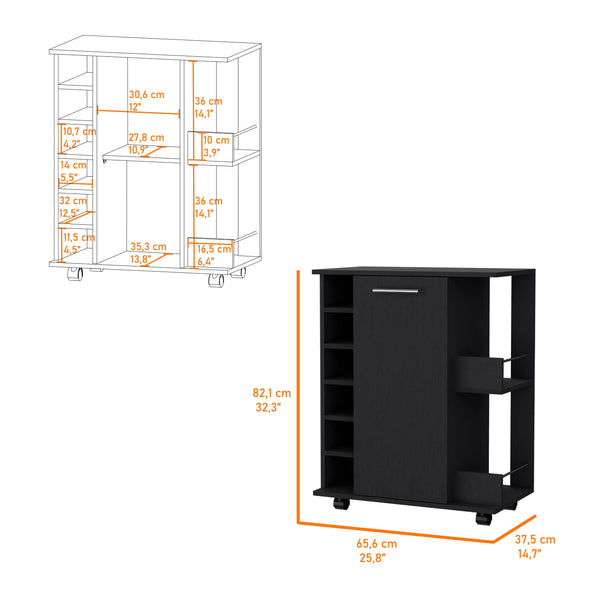 30,6 cm
12"

36 cm
14,1"

10,7 cm
4,2"

27,8 cm
10,9"

10 cm
3,9"

14 cm
5,5"

32 cm
12,5"

36 cm
14,1"

11,5 cm
4,5"

35,3 cm
13,8"

16,5 cm
6,4"

82,1 cm
32,3"

65,6 cm
25,8"

37,5 cm
14,7"