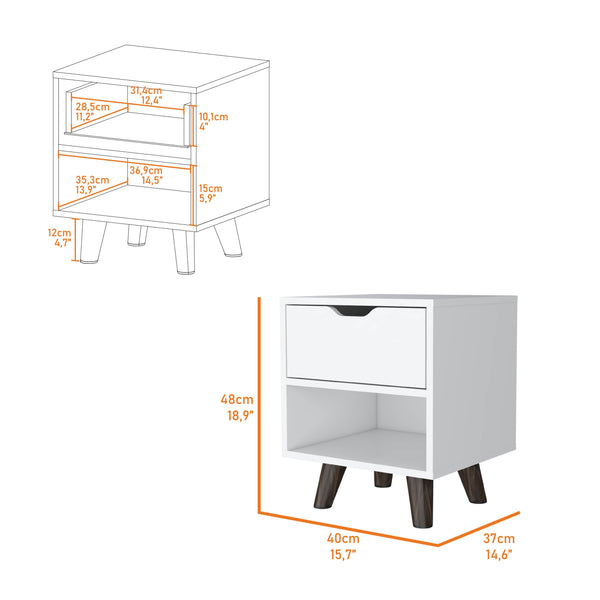 31,4cm
12,4"
28,5cm
11,2"
10,1cm
4"
36,9cm
14,5"
35,3cm
13,9"
15cm
5,9"
12cm
4,7"
48cm
18,9"
40cm
15,7"
37cm
14,6"