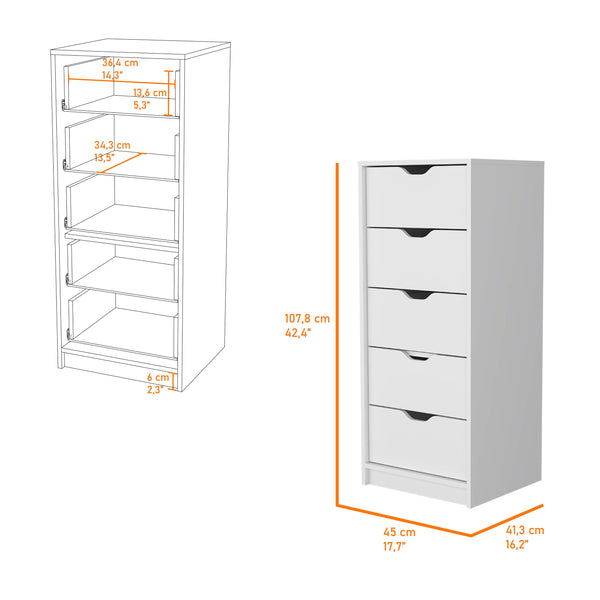 36,4 cm
14,3"
13,6 cm
5,3"
34,3 cm
13,5"
6 cm
2,3"
107,8 cm
42,4"
45 cm
17,7"
41,3 cm
16,2"