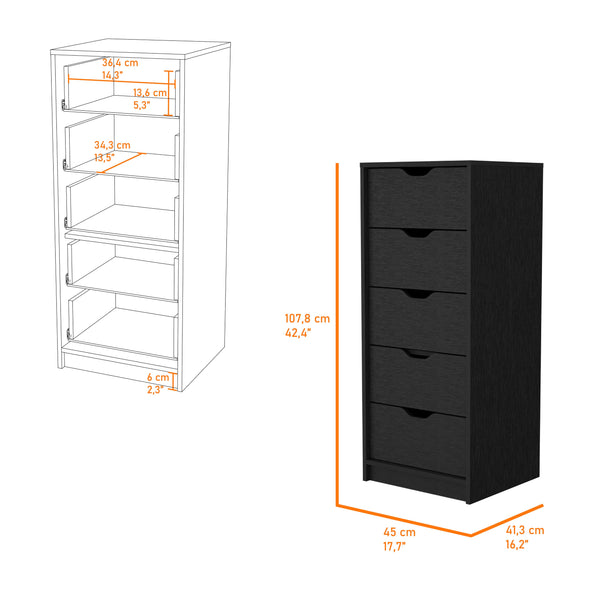 36,4 cm
14,3"
13,6 cm
5,3"
34,3 cm
13,5"
6 cm
2,3"
107,8 cm
42,4"
45 cm
17,7"
41,3 cm
16,2"