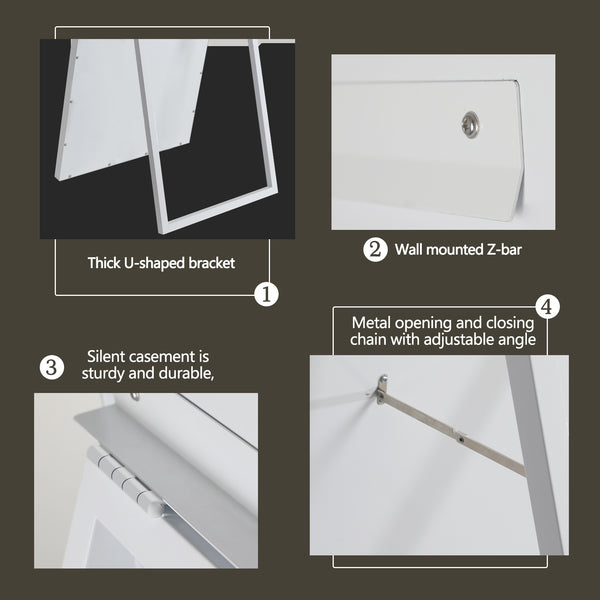 Thick U-shaped bracket

1

2 Wall mounted Z-bar

3 Silent casement is sturdy and durable,

4

Metal opening and closing chain with adjustable angle