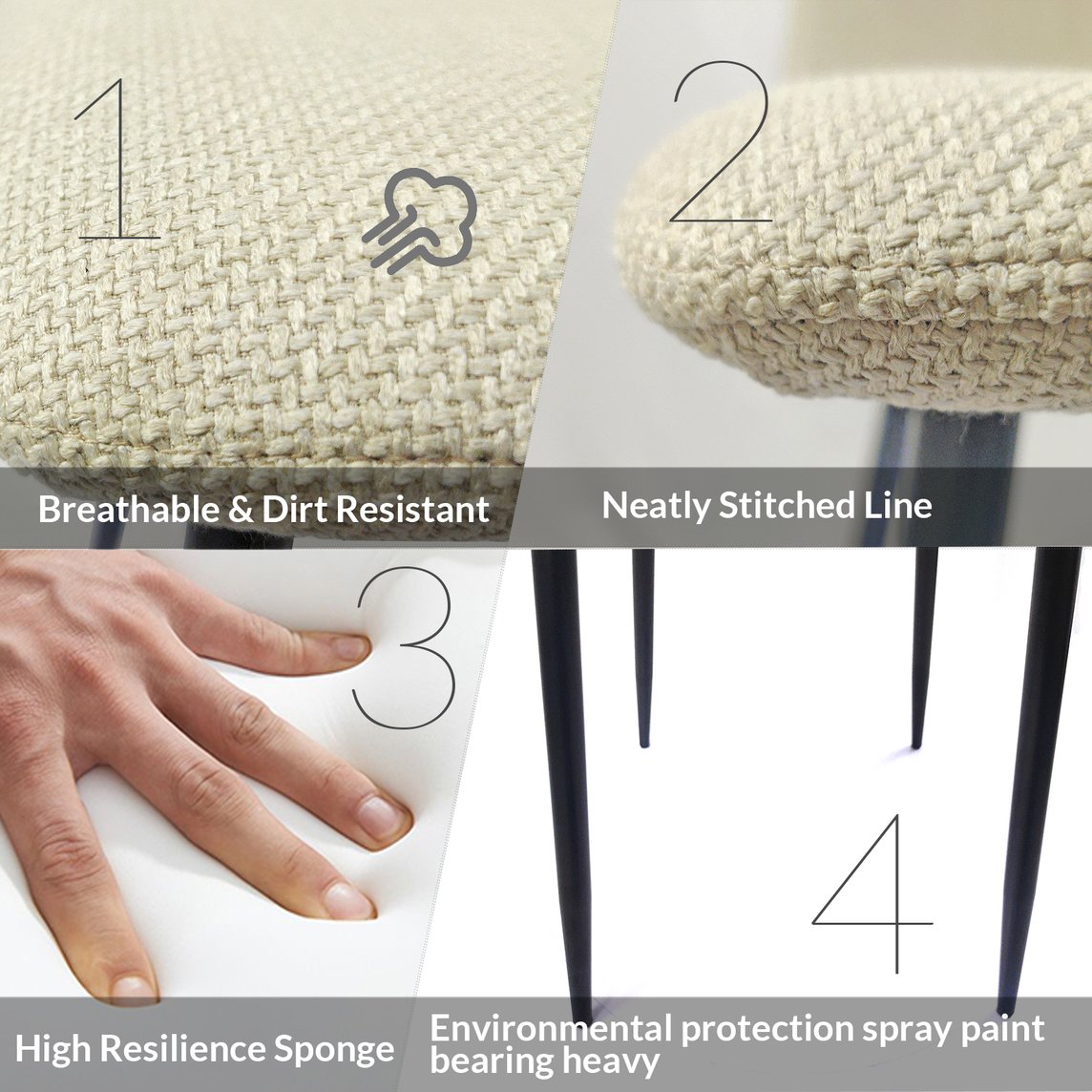 1

Breathable & Dirt Resistant

2

Neatly Stitched Line

3

High Resilience Sponge

4

Environmental protection spray paint bearing heavy