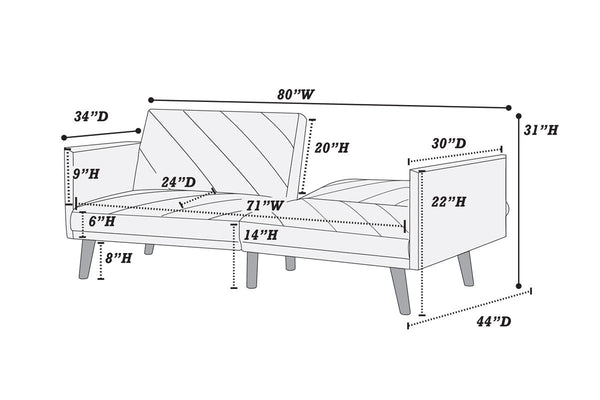 80"W

34"D

31"H

20"H

30"D

9"H

24"D

71"W

22"H

6"H

14"H

8"H

44"D