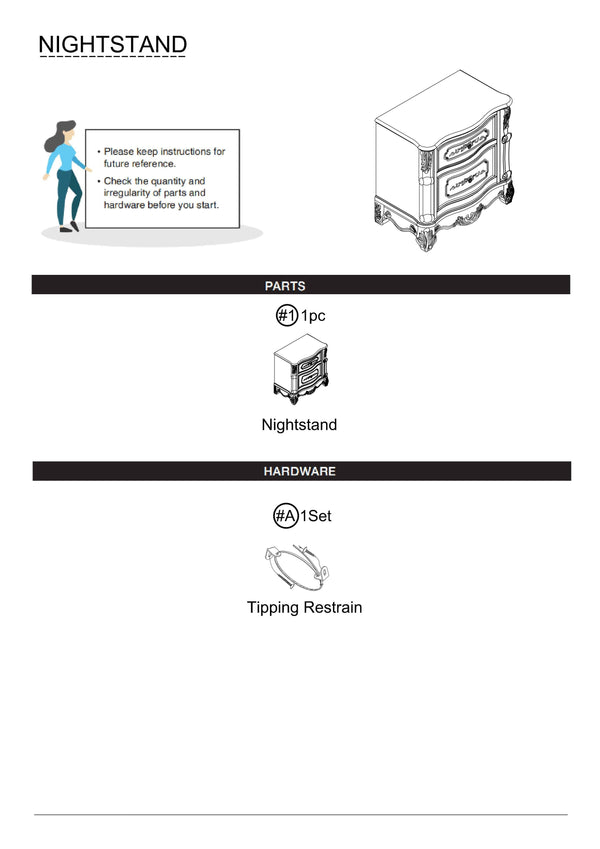 NIGHTSTAND

• Please keep instructions for future reference.
• Check the quantity and irregularity of parts and hardware before you start.

PARTS

#1 1pc

Nightstand

HARDWARE

#A 1Set

Tipping Restrain