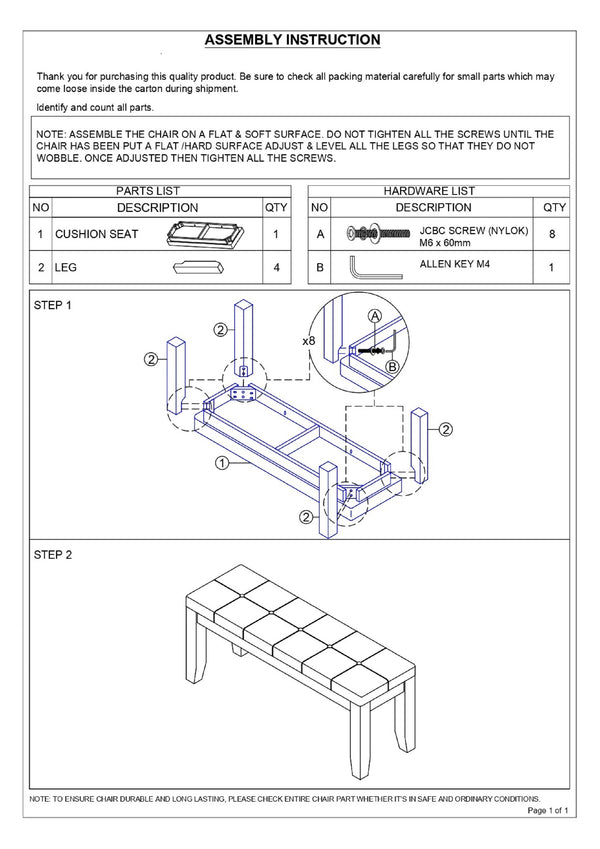 ASSEMBLY INSTRUCTION

Thank you for purchasing this quality product. Be sure to check all packing material carefully for small parts which may come loose inside the carton during shipment.

Identify and count all parts.

NOTE: ASSEMBLE THE CHAIR ON A FLAT & SOFT SURFACE. DO NOT TIGHTEN ALL THE SCREWS UNTIL THE CHAIR HAS BEEN PUT A FLAT /HARD SURFACE ADJUST & LEVEL ALL THE LEGS SO THAT THEY DO NOT WOBBLE. ONCE ADJUSTED THEN TIGHTEN ALL THE SCREWS.

PARTS LIST

| NO | DESCRIPTION | QTY |
|---|---|---|
| 1 | CUSHION SEAT | 1 |
| 2 | LEG | 4 |

HARDWARE LIST

| NO | DESCRIPTION | QTY |
|---|---|---|
| A | JCBC SCREW (NYLOK) M6 x 60mm | 8 |
| B | ALLEN KEY M4 | 1 |

STEP 1

2
2
x8
A
B
2
1
2

STEP 2

NOTE: TO ENSURE CHAIR DURABLE AND LONG LASTING, PLEASE CHECK ENTIRE CHAIR PART WHETHER IT'S IN SAFE AND ORDINARY CONDITIONS.

Page 1 of 1