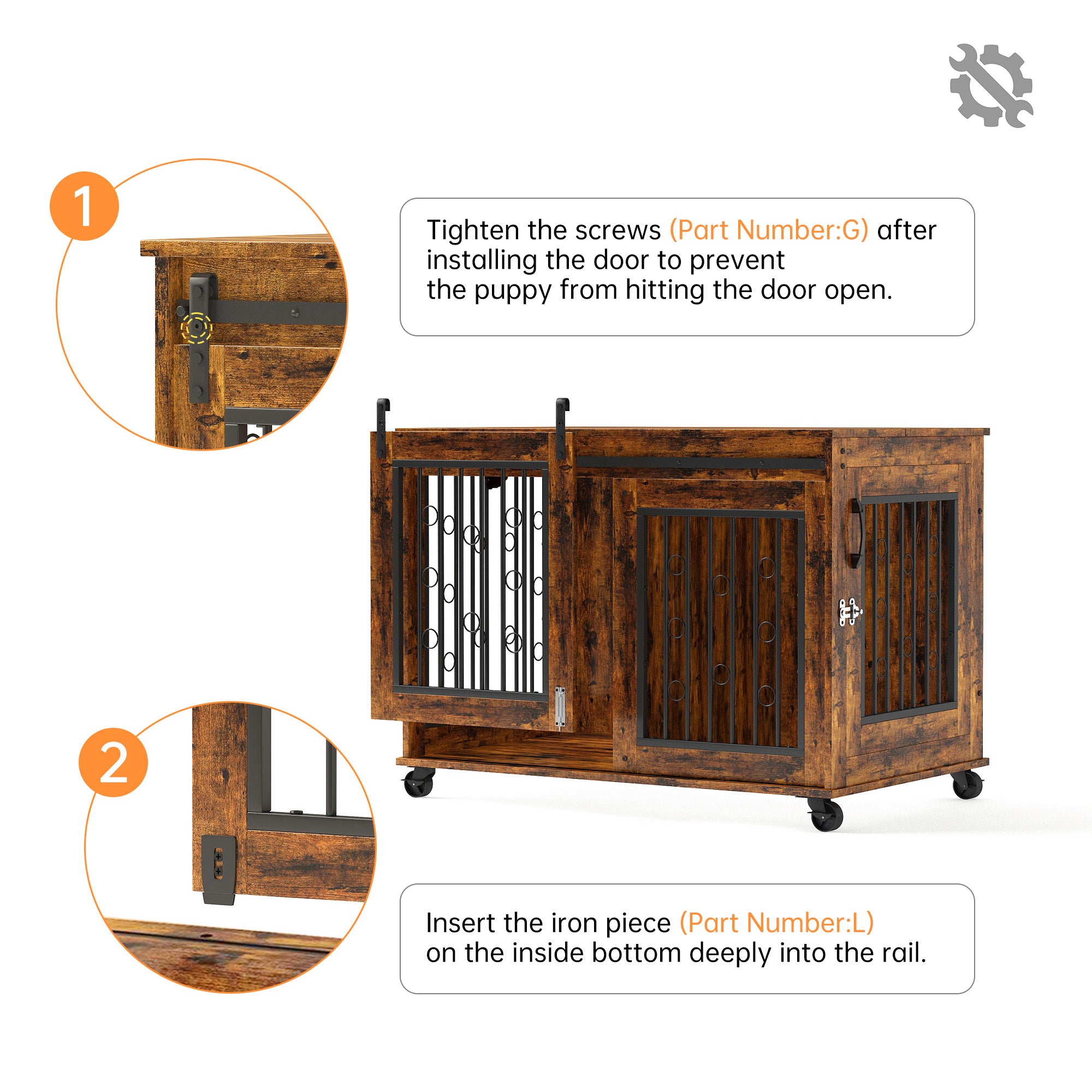 1

Tighten the screws (Part Number:G) after installing the door to prevent the puppy from hitting the door open.

2

Insert the iron piece (Part Number:L) on the inside bottom deeply into the rail.