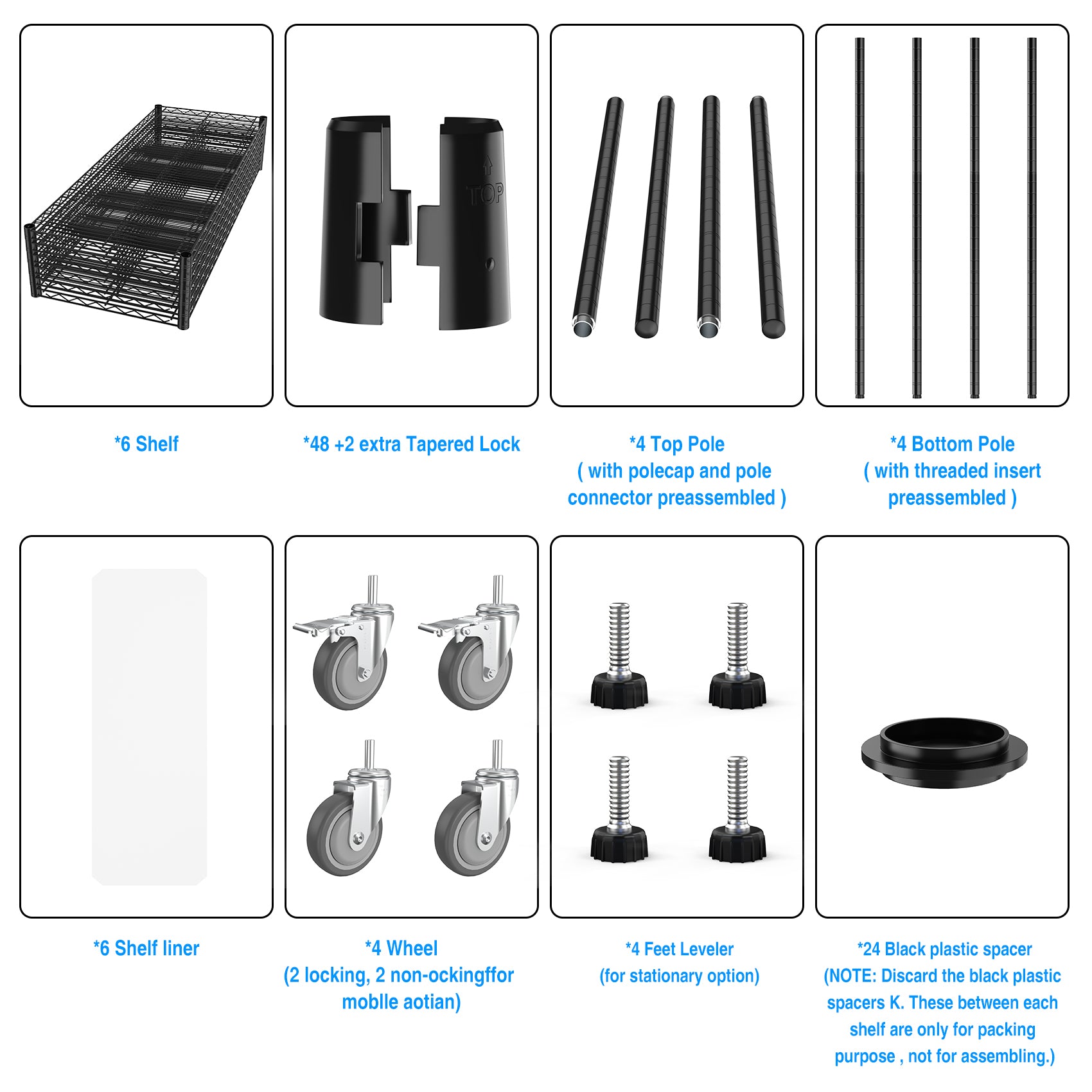 TOP

*6 Shelf

*48 +2 extra Tapered Lock

*4 Top Pole
( with polecap and pole connector preassembled )

*4 Bottom Pole
( with threaded insert preassembled )

*6 Shelf liner

*4 Wheel
(2 locking, 2 non-ockingffor moblle aotian)

*4 Feet Leveler
(for stationary option)

*24 Black plastic spacer
(NOTE: Discard the black plastic spacers K. These between each shelf are only for packing purpose , not for assembling.)