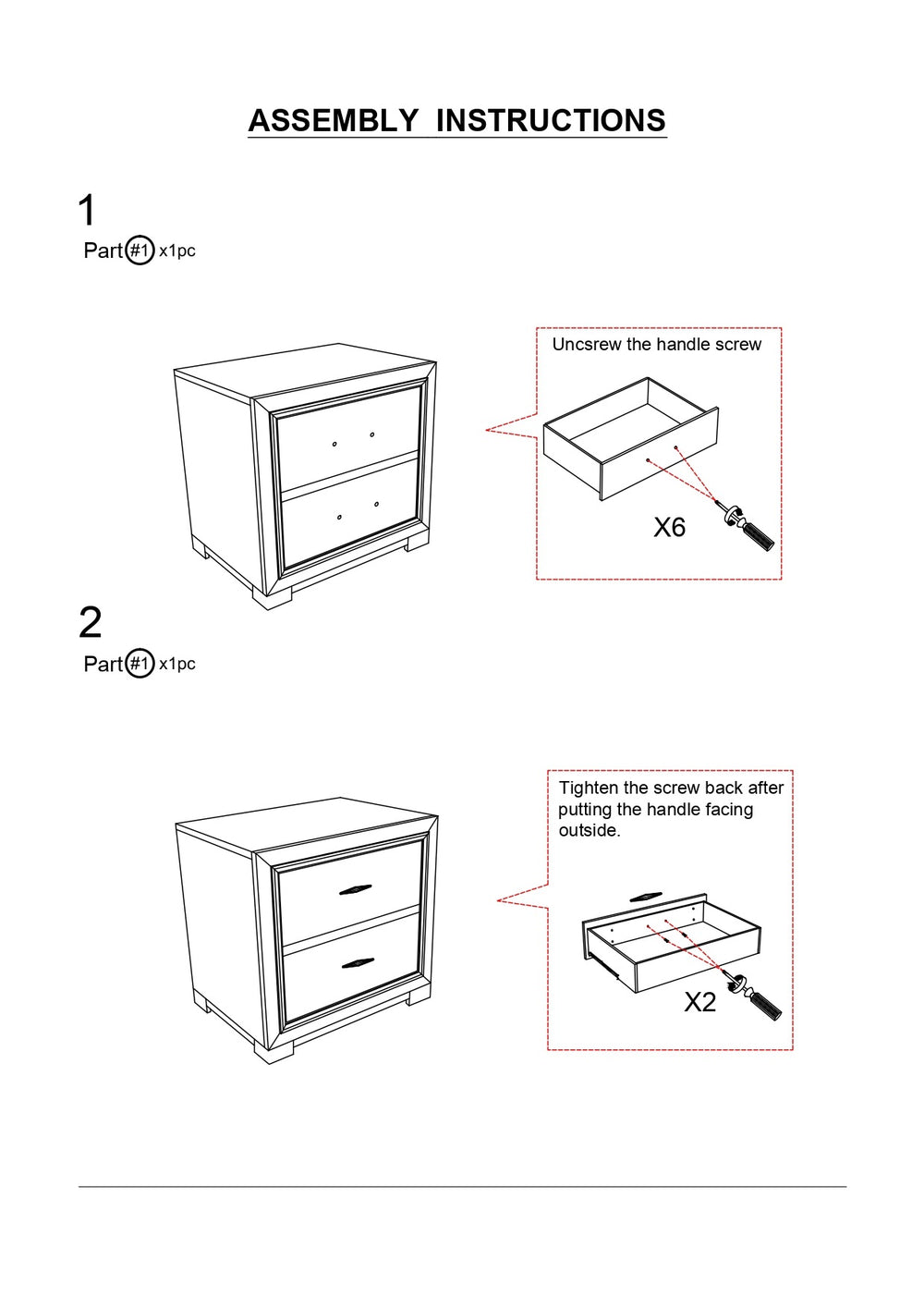 ASSEMBLY INSTRUCTIONS

1

Part #1 x1pc

Uncsrew the handle screw

X6

2

Part #1 x1pc

Tighten the screw back after putting the handle facing outside.

X2