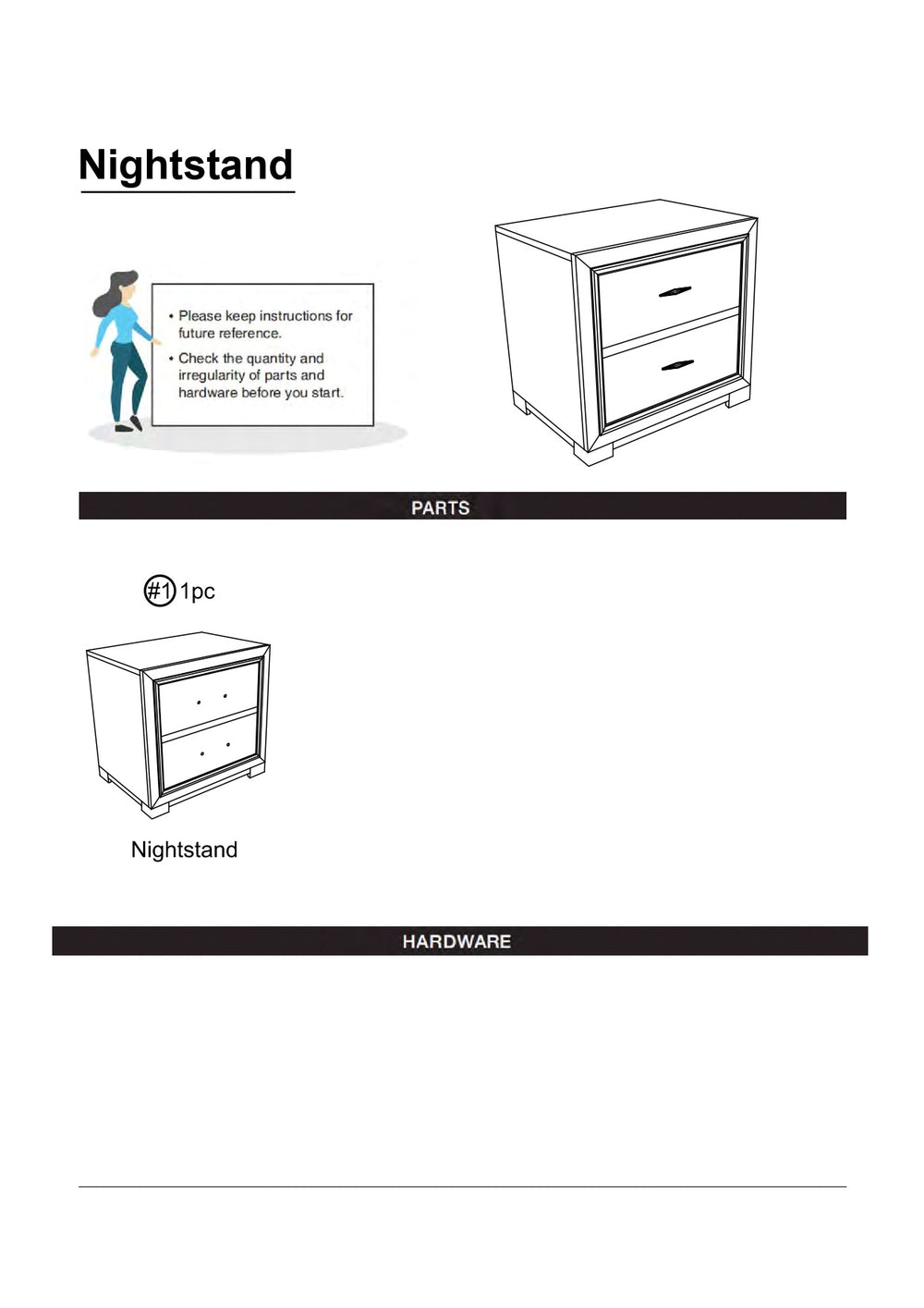 Nightstand

• Please keep instructions for future reference.
• Check the quantity and irregularity of parts and hardware before you start.

PARTS

#1 1pc

Nightstand

HARDWARE