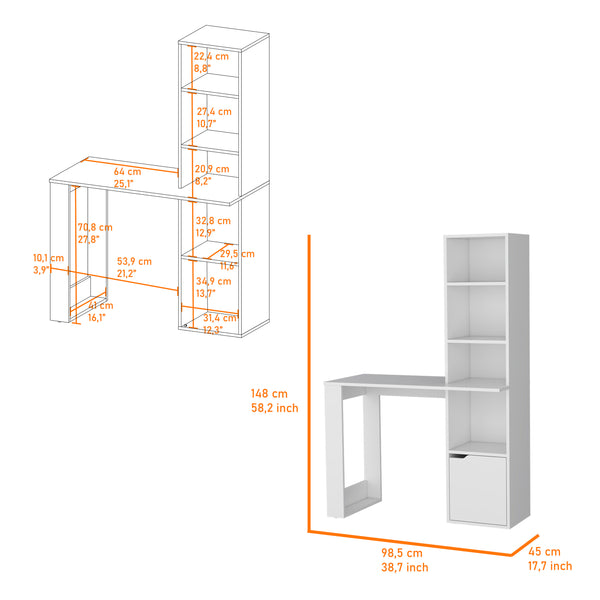 22,4 cm
8,8"

27,4 cm
10,7"

64 cm
25,1"

20,9 cm
8,2"

70,8 cm
27,8"

32,8 cm
12,9"

10,1 cm
3,9"

53,9 cm
21,2"

29,5 cm
11,6"

34,9 cm
13,7"

41 cm
16,1"

31,4 cm
12,3"

148 cm
58,2 inch

98,5 cm
38,7 inch

45 cm
17,7 inch