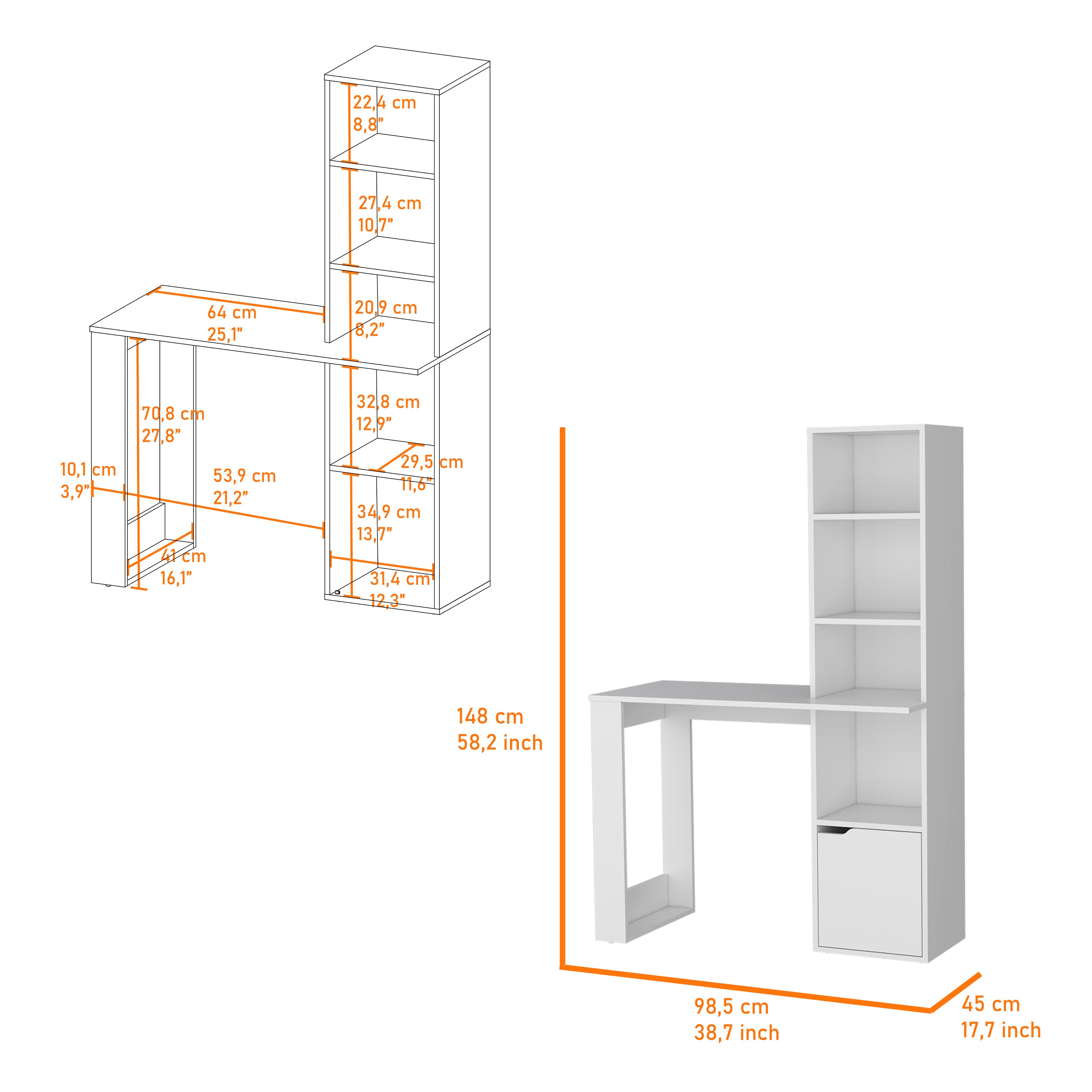 22,4 cm
8,8”

27,4 cm
10,7”

64 cm
25,1”

20,9 cm
8,2”

70,8 cm
27,8”

32,8 cm
12,9”

10,1 cm
3,9”

53,9 cm
21,2”

29,5 cm
11,6”

34,9 cm
13,7”

41 cm
16,1”

31,4 cm
12,3”

148 cm
58,2 inch

98,5 cm
38,7 inch

45 cm
17,7 inch