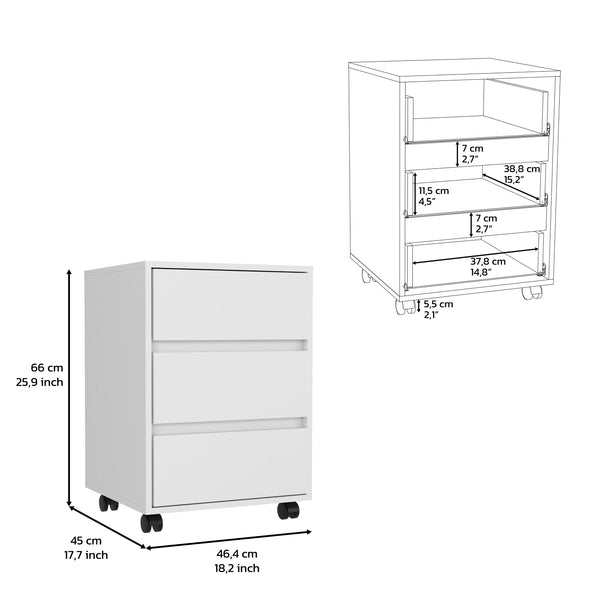 7 cm
2,7"

38,8 cm
15,2"

11,5 cm
4,5"

7 cm
2,7"

37,8 cm
14,8"

5,5 cm
2,1"

66 cm
25,9 inch

45 cm
17,7 inch

46,4 cm
18,2 inch