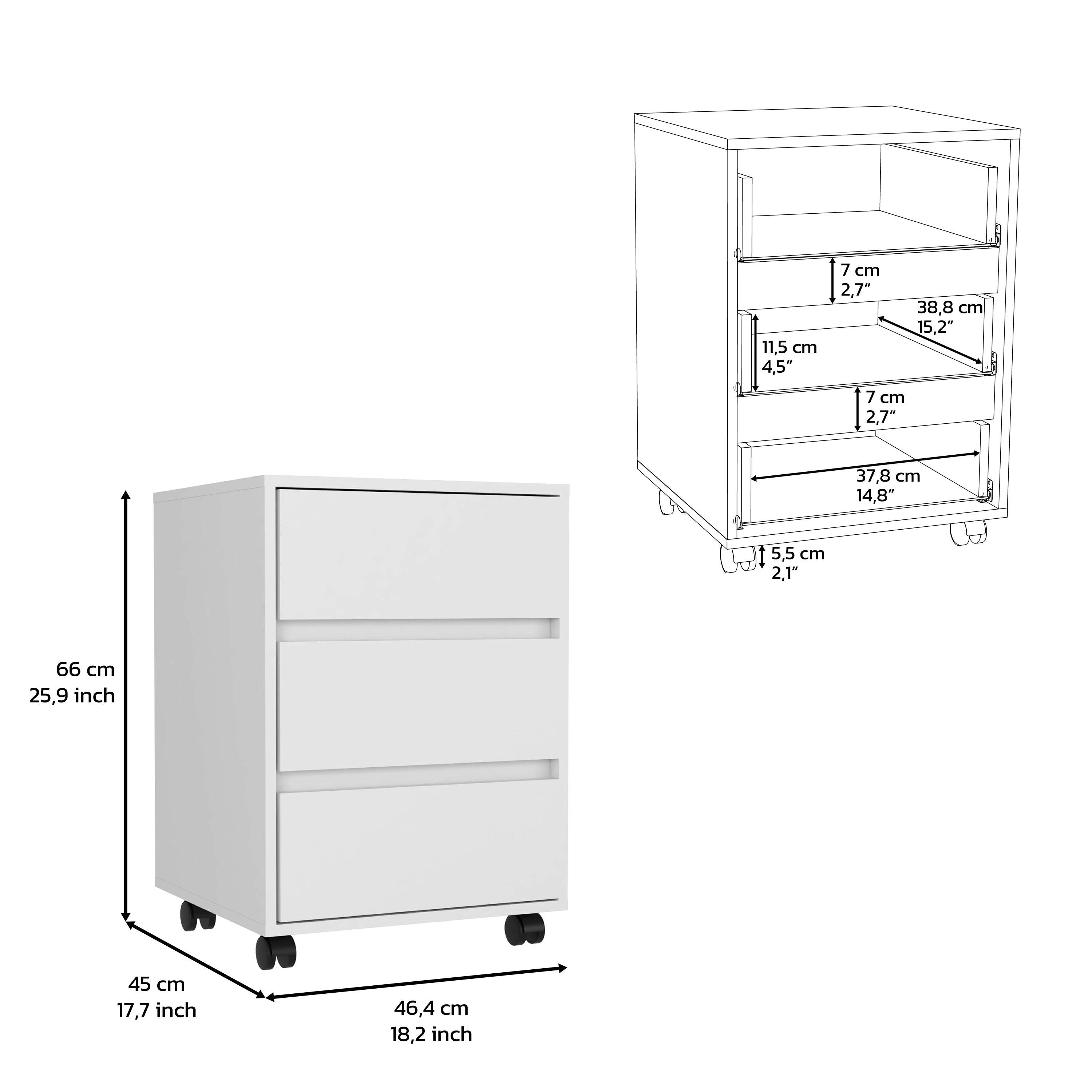 7 cm
2,7”

38,8 cm
15,2”

11,5 cm
4,5”

7 cm
2,7”

37,8 cm
14,8”

5,5 cm
2,1”

66 cm
25,9 inch

45 cm
17,7 inch

46,4 cm
18,2 inch