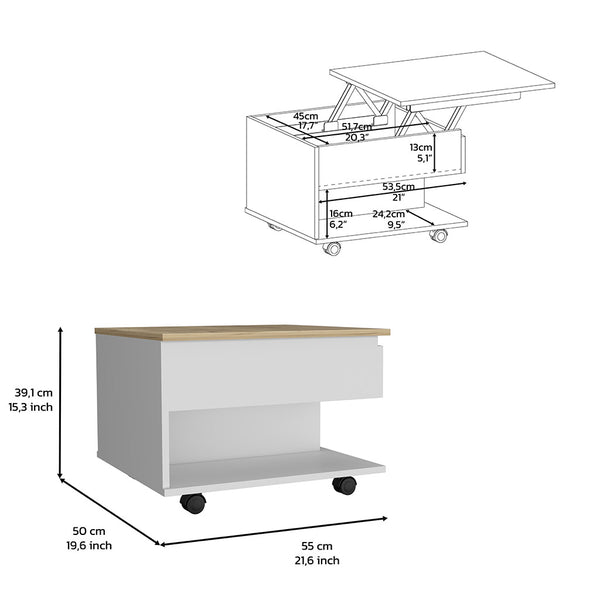 45cm
17,7"
51,7cm
20,3"
13cm
5,1"
53,5cm
21"
16cm
6,2"
24,2cm
9,5"

39,1 cm
15,3 inch

50 cm
19,6 inch

55 cm
21,6 inch