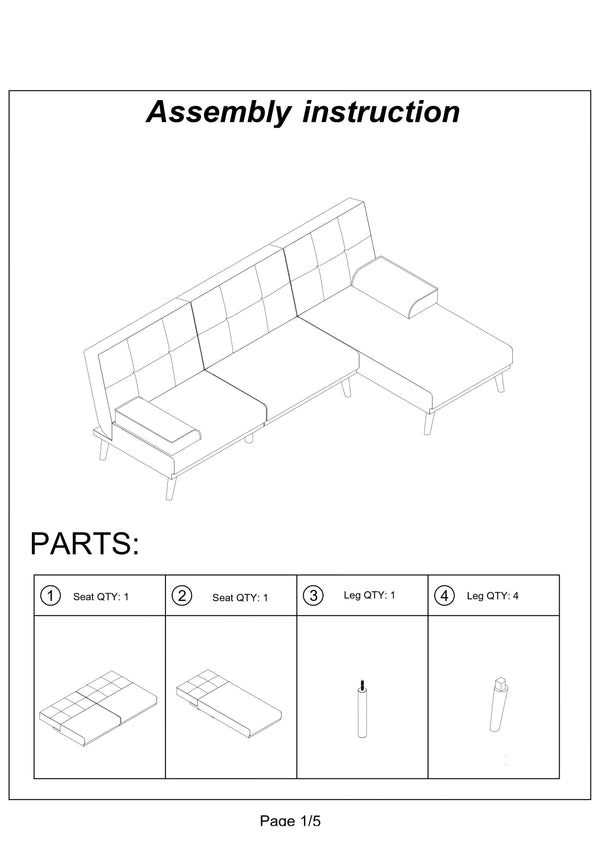 Assembly instruction

PARTS:

| ① Seat QTY: 1 | ② Seat QTY: 1 | ③ Leg QTY: 1 | ④ Leg QTY: 4 |
|---|---|---|---|
| | | | |

Page 1/5