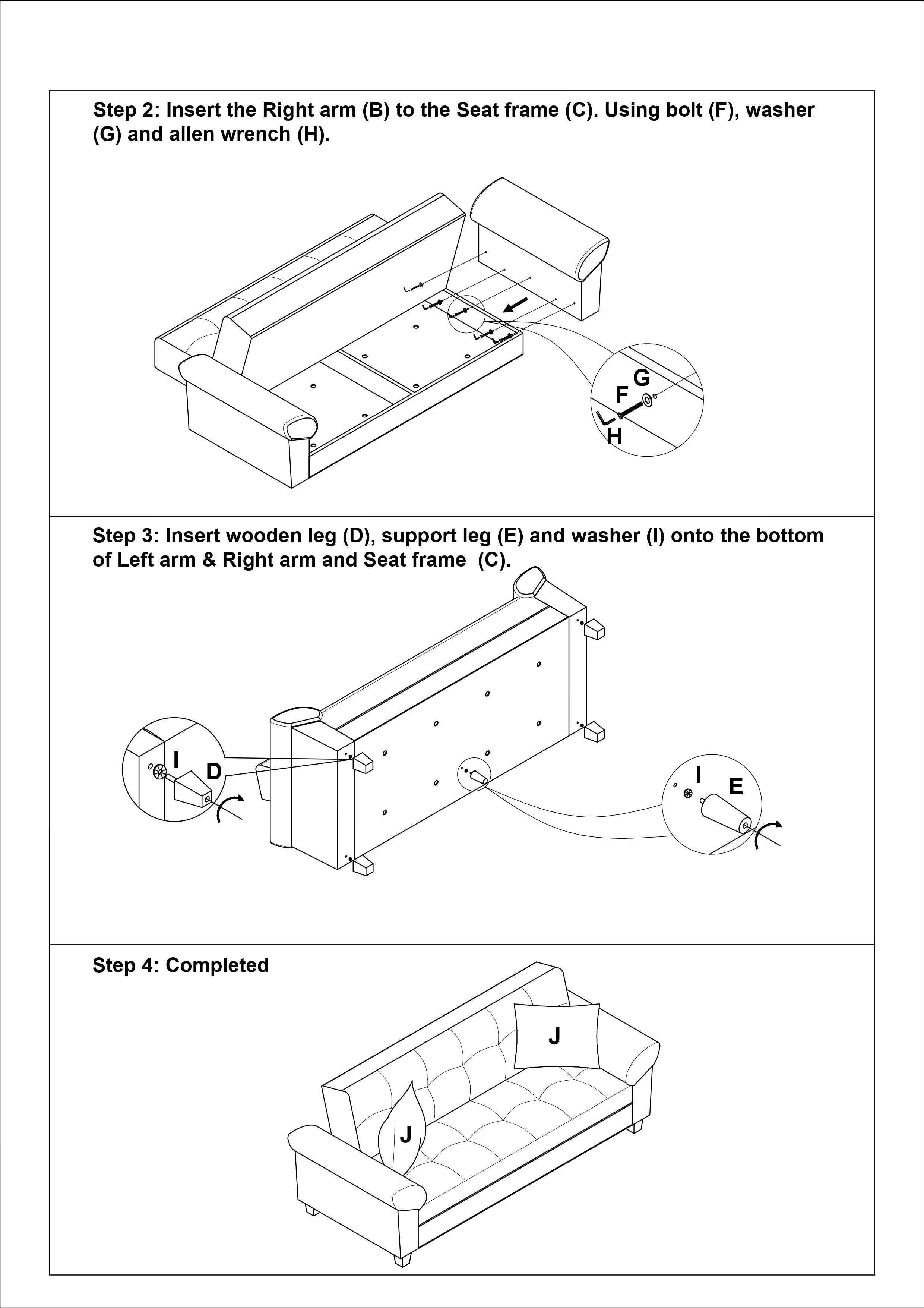 Step 2: Insert the Right arm (B) to the Seat frame (C). Using bolt (F), washer (G) and allen wrench (H).

G
F
H

Step 3: Insert wooden leg (D), support leg (E) and washer (I) onto the bottom of Left arm & Right arm and Seat frame (C).

I
D
I
E

Step 4: Completed

J
J